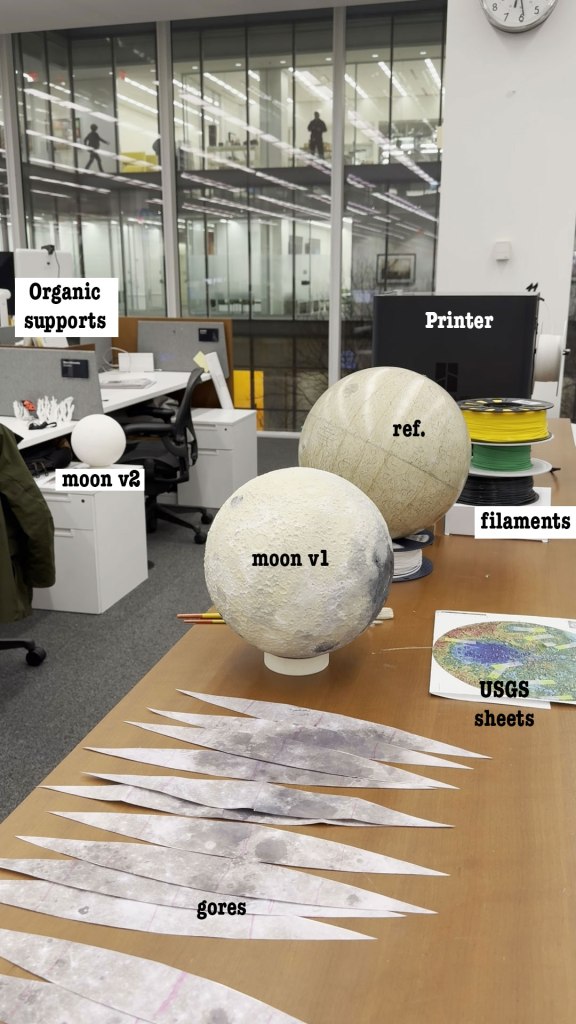 Organic supports

Printer

ref.

moon v2

filaments

moon v1

USGS sheets

gores