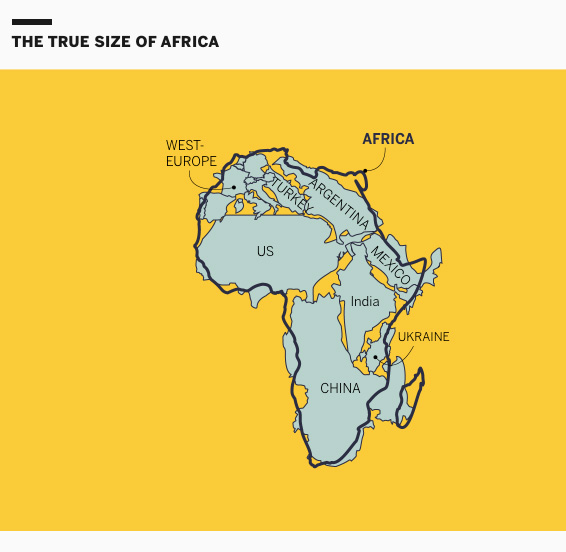 THE TRUE SIZE OF AFRICA

WEST-EUROPE

AFRICA

TURKEY

ARGENTINA

US

MEXICO

India

UKRAINE

CHINA