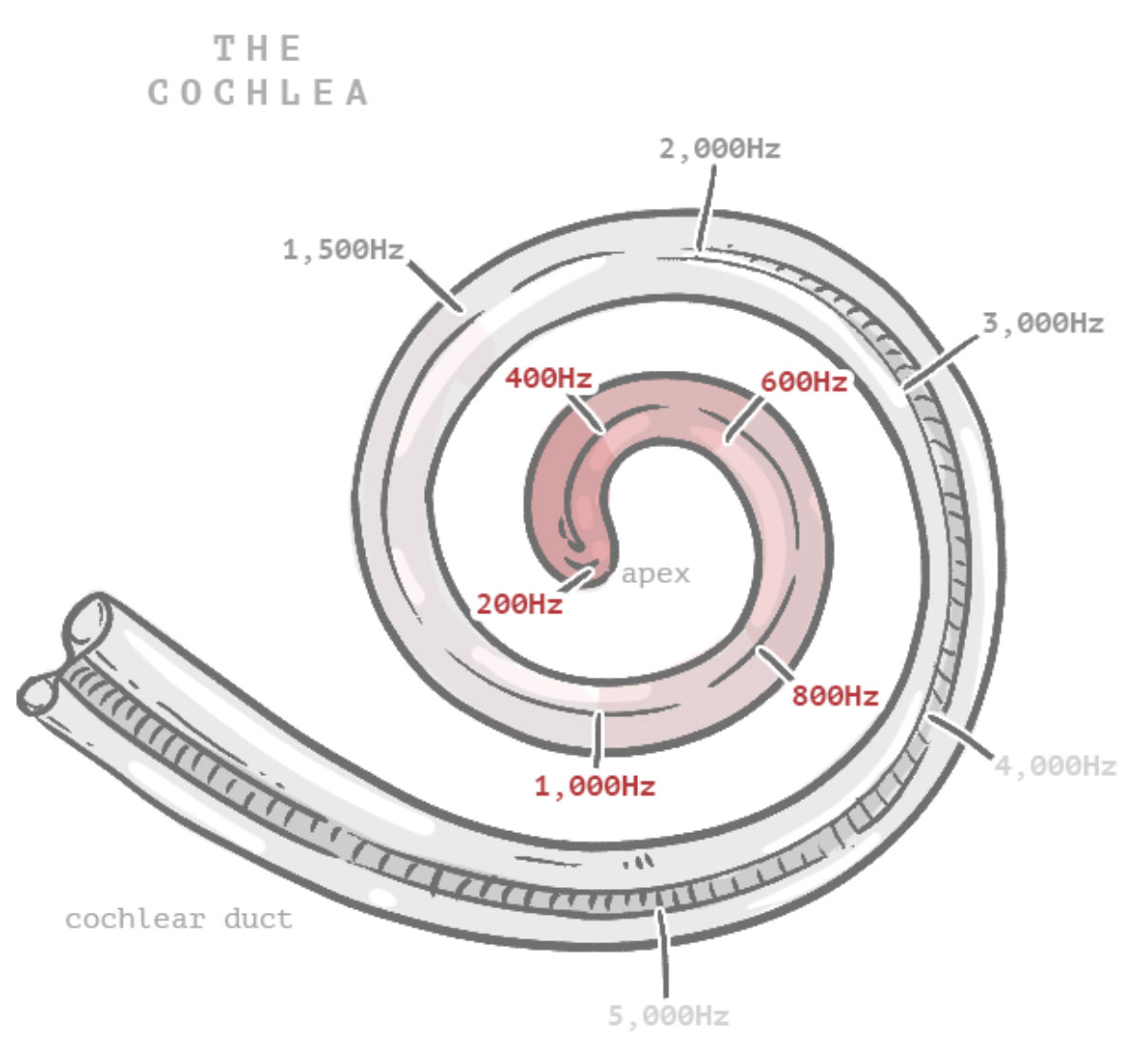 THE COCHLEA

2,000Hz

1,500Hz

3,000Hz

400Hz

600Hz

apex

200Hz

800Hz

1,000Hz

4,000Hz

cochlear duct

5,000Hz