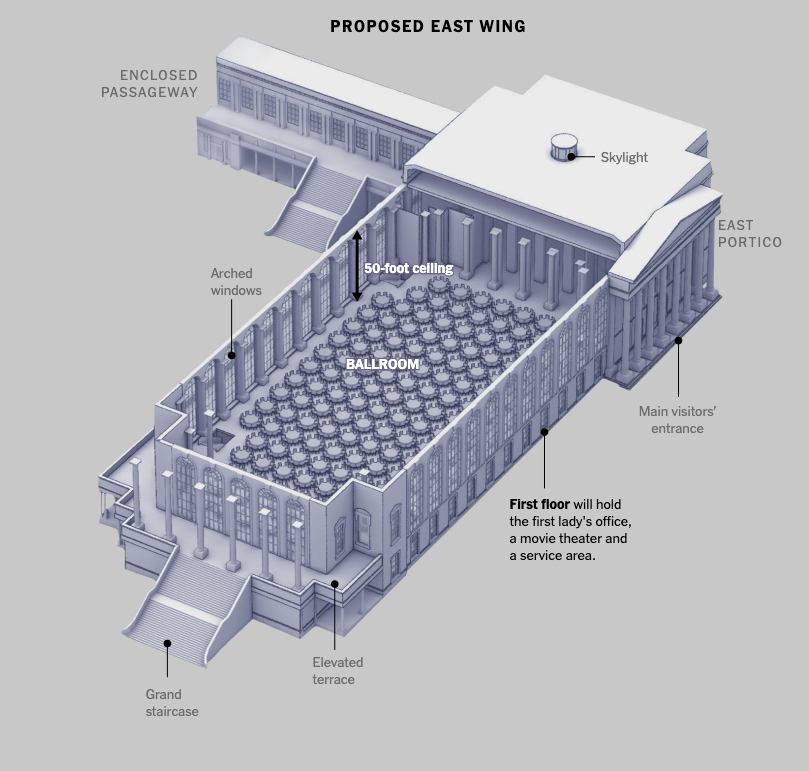 PROPOSED EAST WING

ENCLOSED PASSAGEWAY

Skylight

EAST PORTICO

Arched windows

50-foot ceiling

BALLROOM

Main visitors' entrance

First floor will hold the first lady's office, a movie theater and a service area.

Elevated terrace

Grand staircase