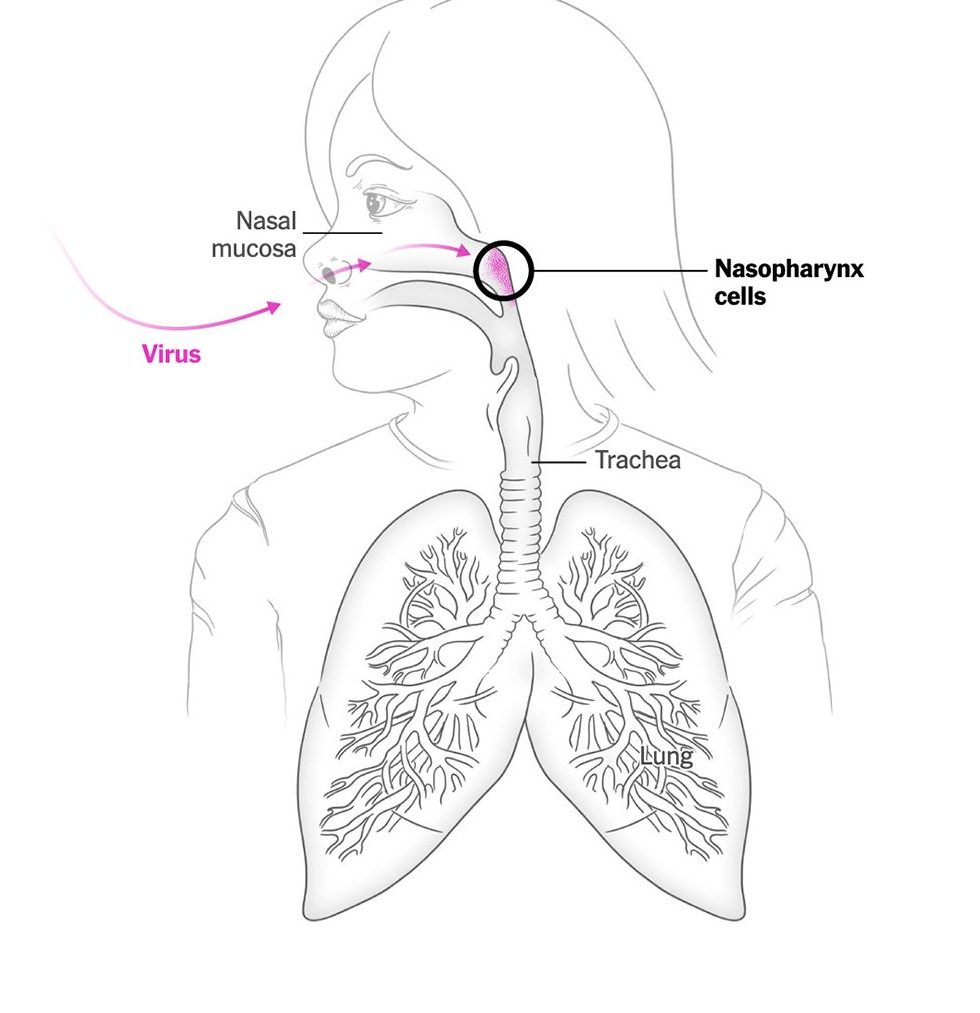 Nasal mucosa

Nasopharynx cells

Virus

Trachea

Lung