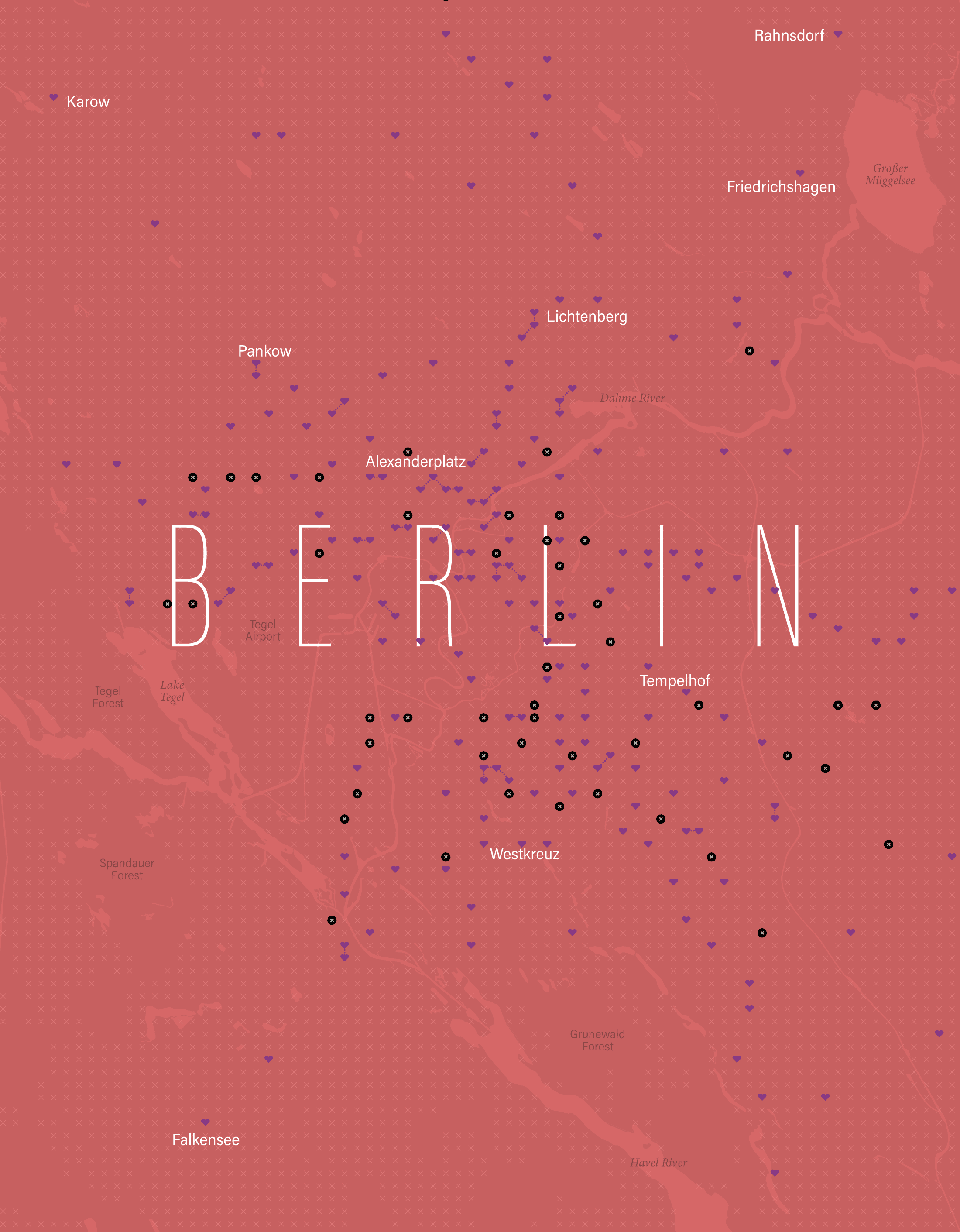 Rahnsdorf

Karow

Großer Müggelsee

Friedrichshagen

Lichtenberg

Pankow

Dahme River

Alexanderplatz

BERLIN

Tegel Airport

Tegel Forest

Lake Tegel

Tempelhof

Spandauer Forest

Westkreuz

Grunewald Forest

Falkensee

Havel River