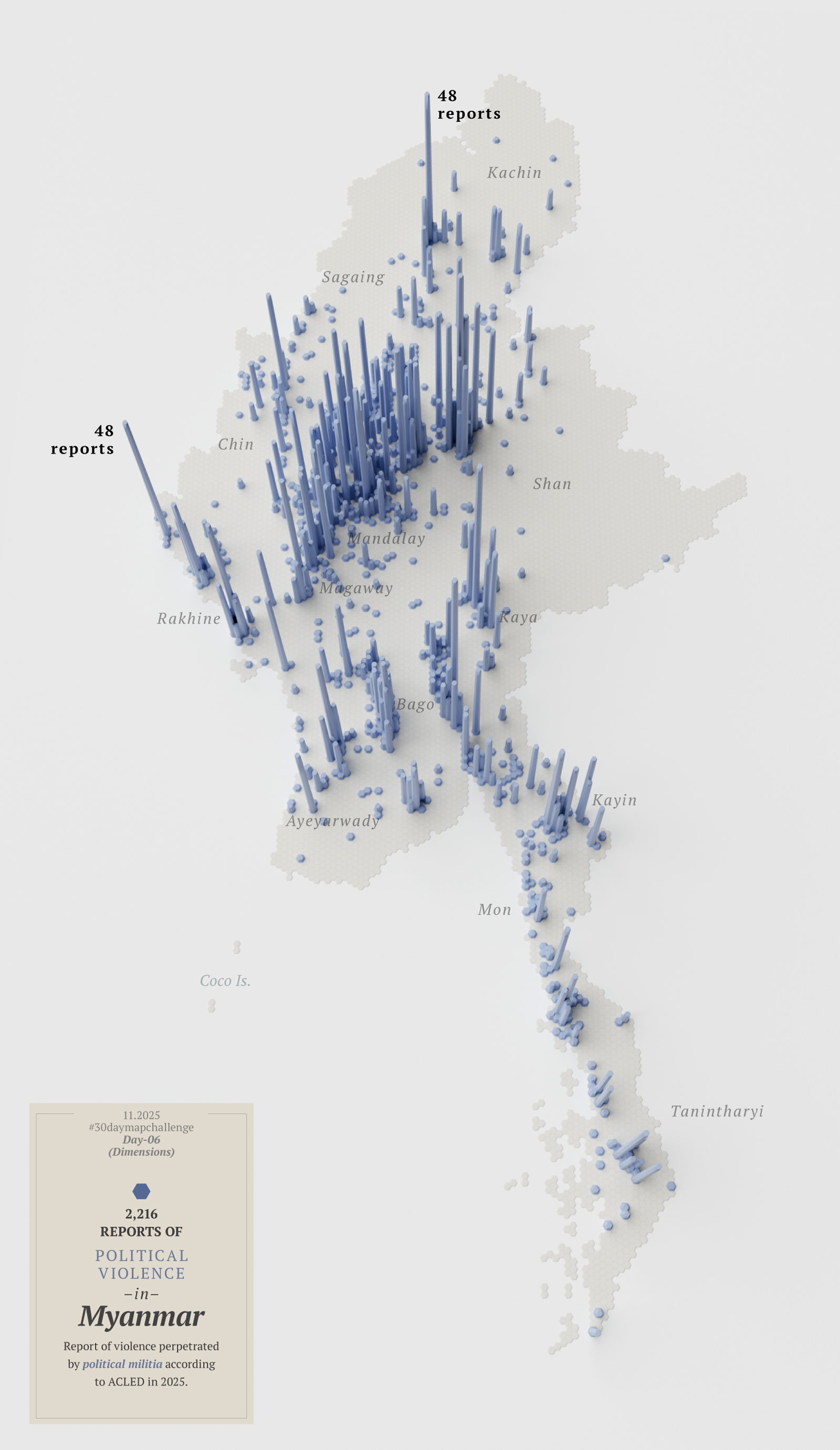 48
reports

Kachin

Sagaing

48
reports

Chin

Shan

Mandalay

Magaway

Rakhine

Kaya

Bago

Kayin

Ayeyarwady

Mon

Coco Is.

Tanintharyi

11.2025
#30daymapchallenge
Day-06
(Dimensions)

2,216
REPORTS OF
POLITICAL
VIOLENCE
–in–
Myanmar

Report of violence perpetrated by political militia according to ACLED in 2025.