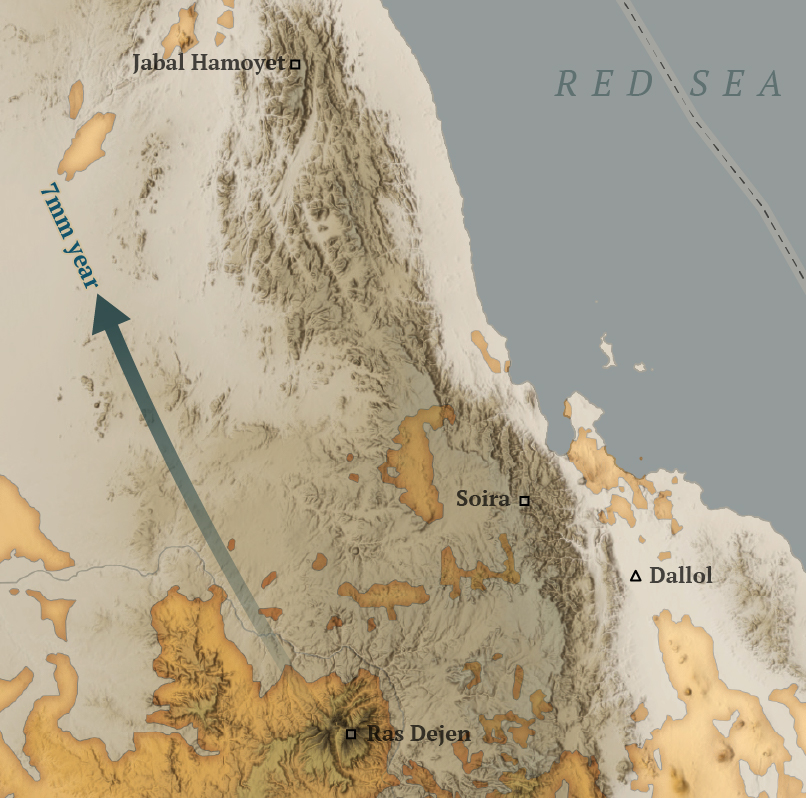 Jabal Hamoyet

RED SEA

7mm year

Soira

Dallol

Ras Dejen