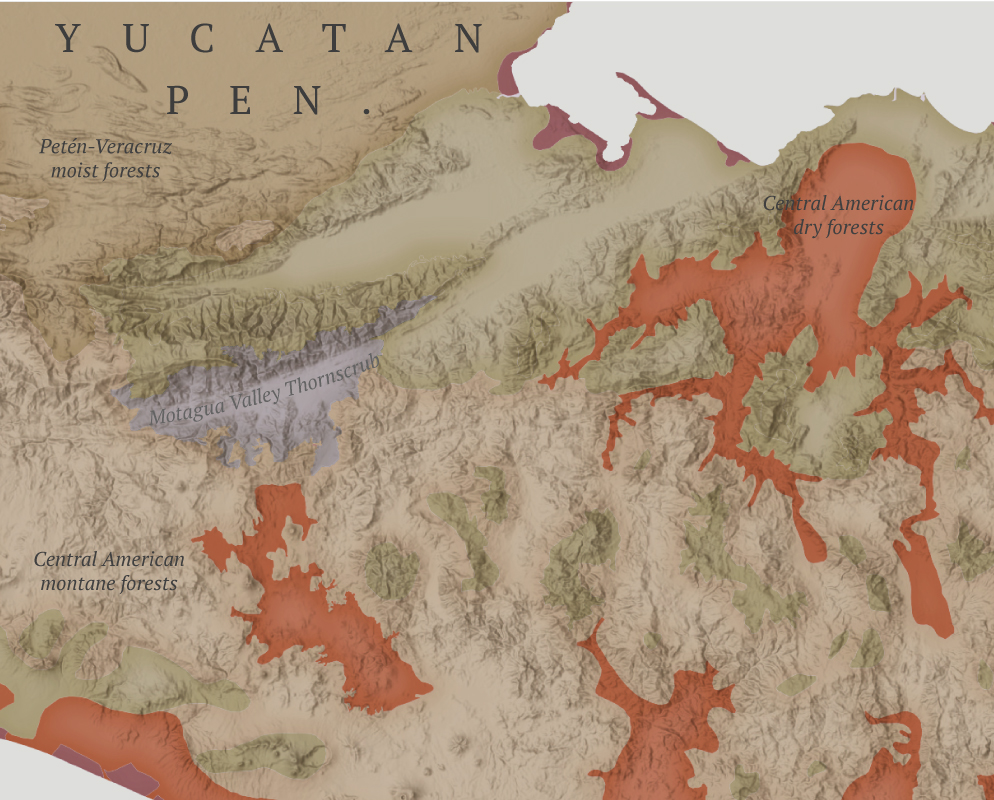 YUCATAN PEN.

Petén-Veracruz moist forests

Central American dry forests

Motagua Valley Thornscrub

Central American montane forests