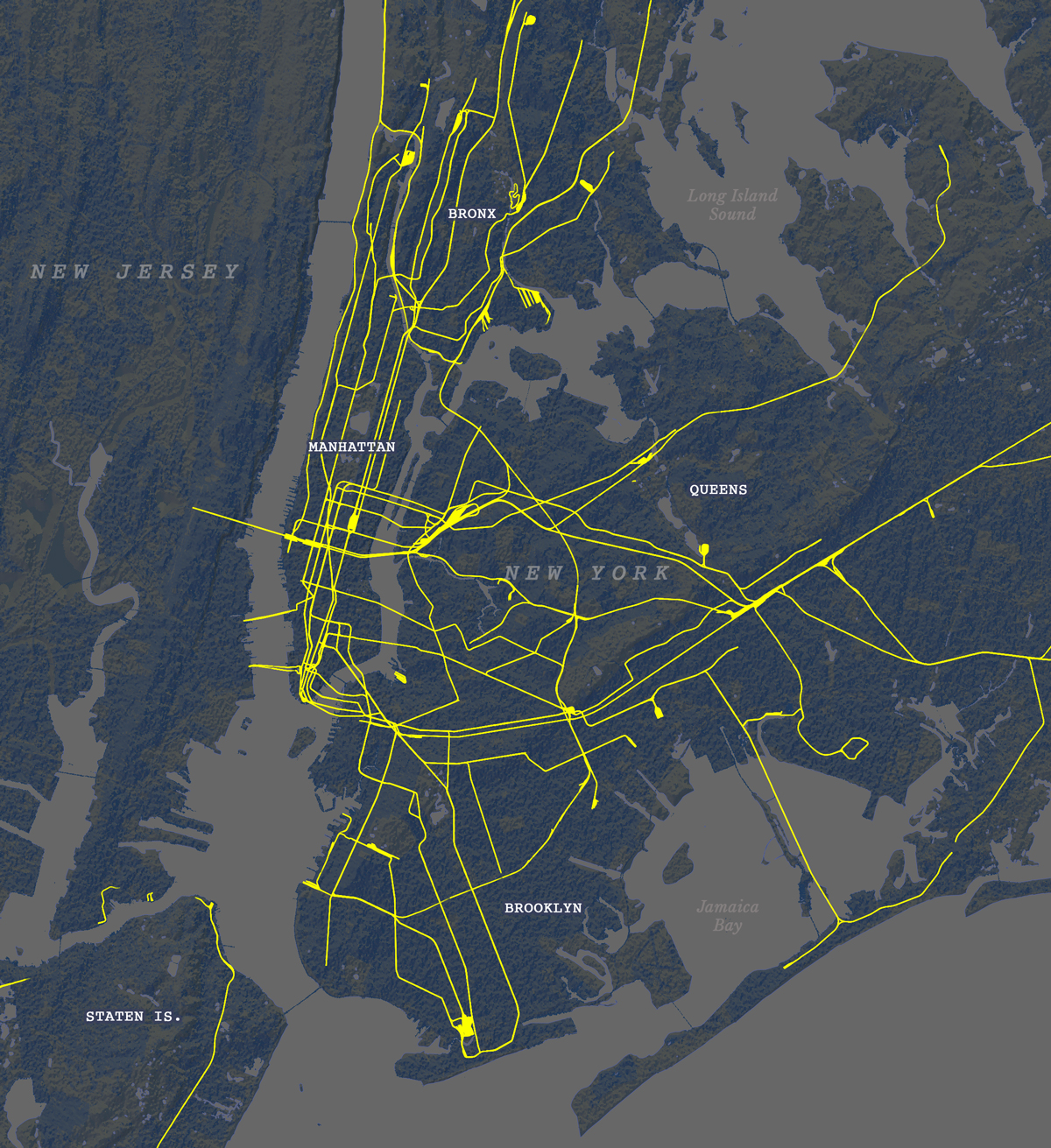 BRONX

Long Island Sound

NEW JERSEY

MANHATTAN

QUEENS

NEW YORK

BROOKLYN

Jamaica Bay

STATEN IS.