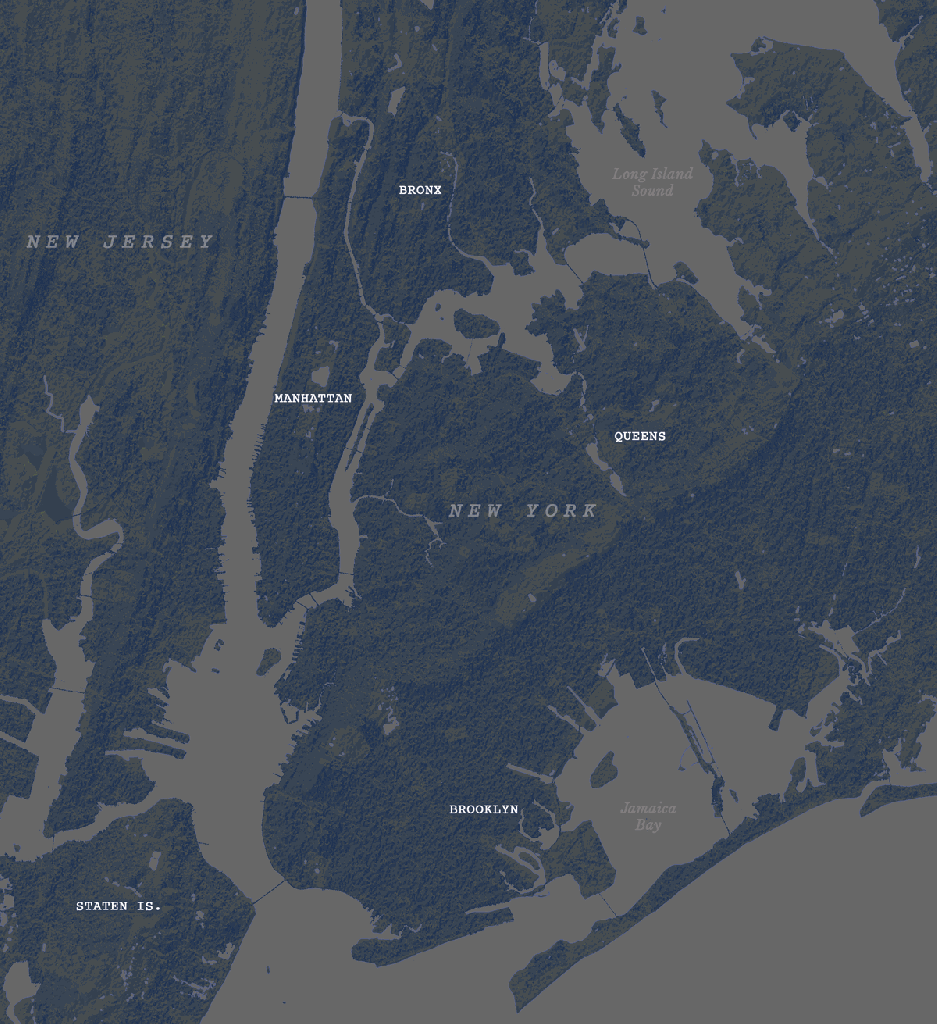 BRONX

Long Island Sound

NEW JERSEY

MANHATTAN

QUEENS

NEW YORK

BROOKLYN

Jamaica Bay

STATEN IS.