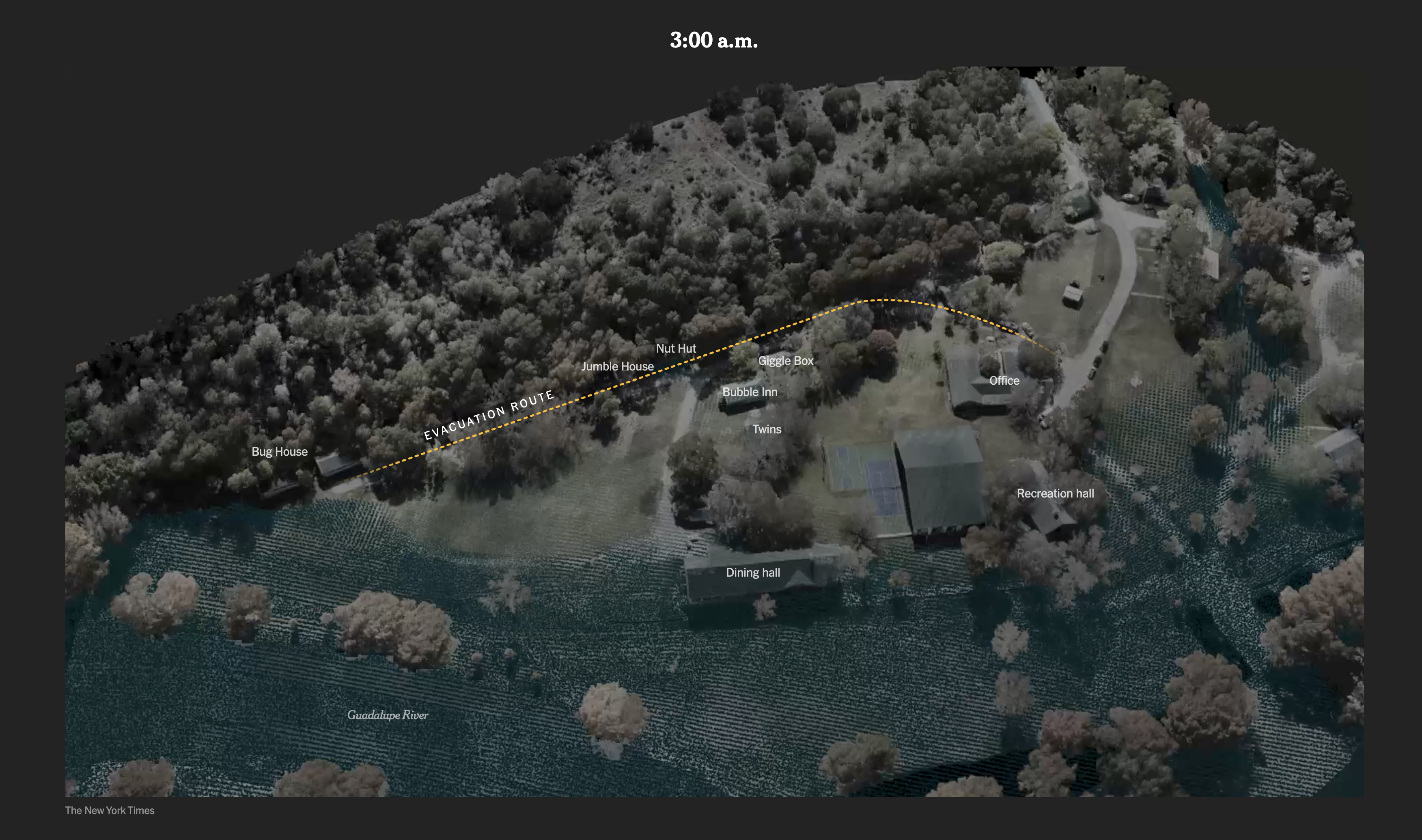 3:00 a.m.

Nut Hut

Jumble House

Giggle Box

Office

Bubble Inn

EVACUATION ROUTE

Twins

Bug House

Recreation hall

Dining hall

Guadalupe River

The New York Times