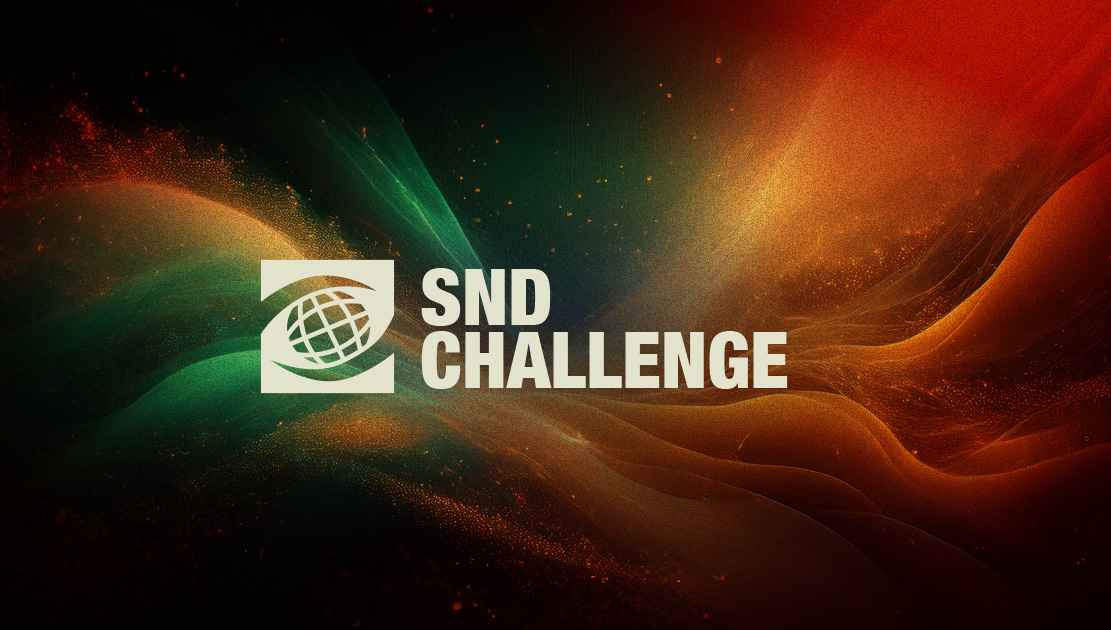 SND
CHALLENGE