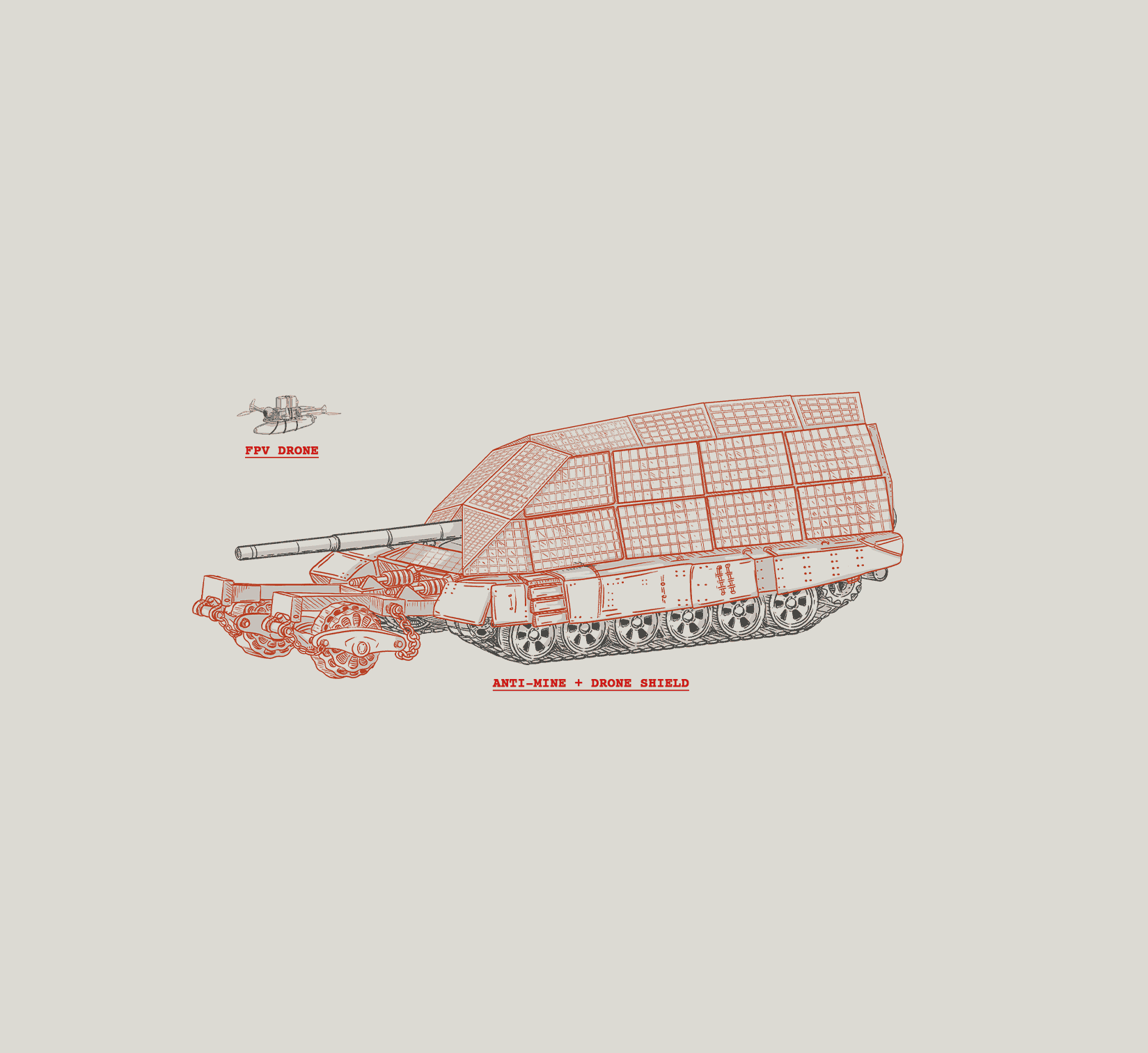 FPV DRONE

ANTI-MINE + DRONE SHIELD