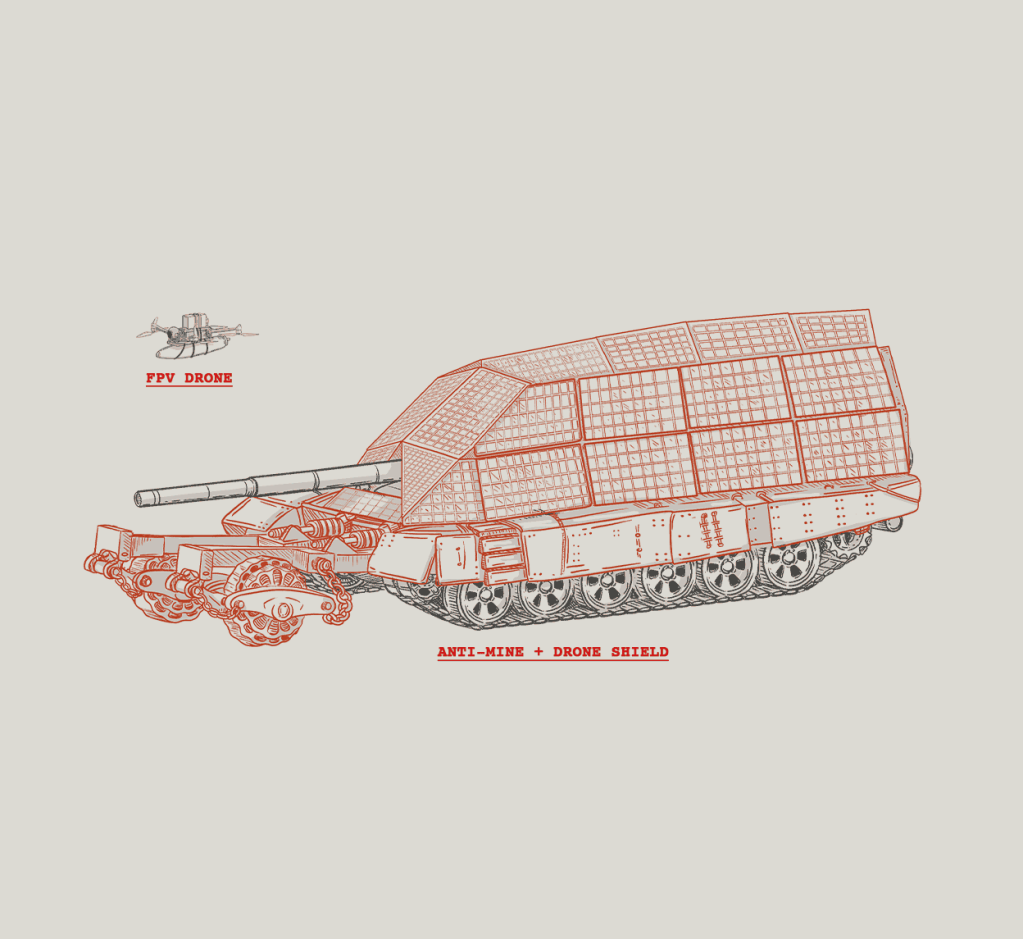 FPV DRONE

ANTI-MINE + DRONE SHIELD