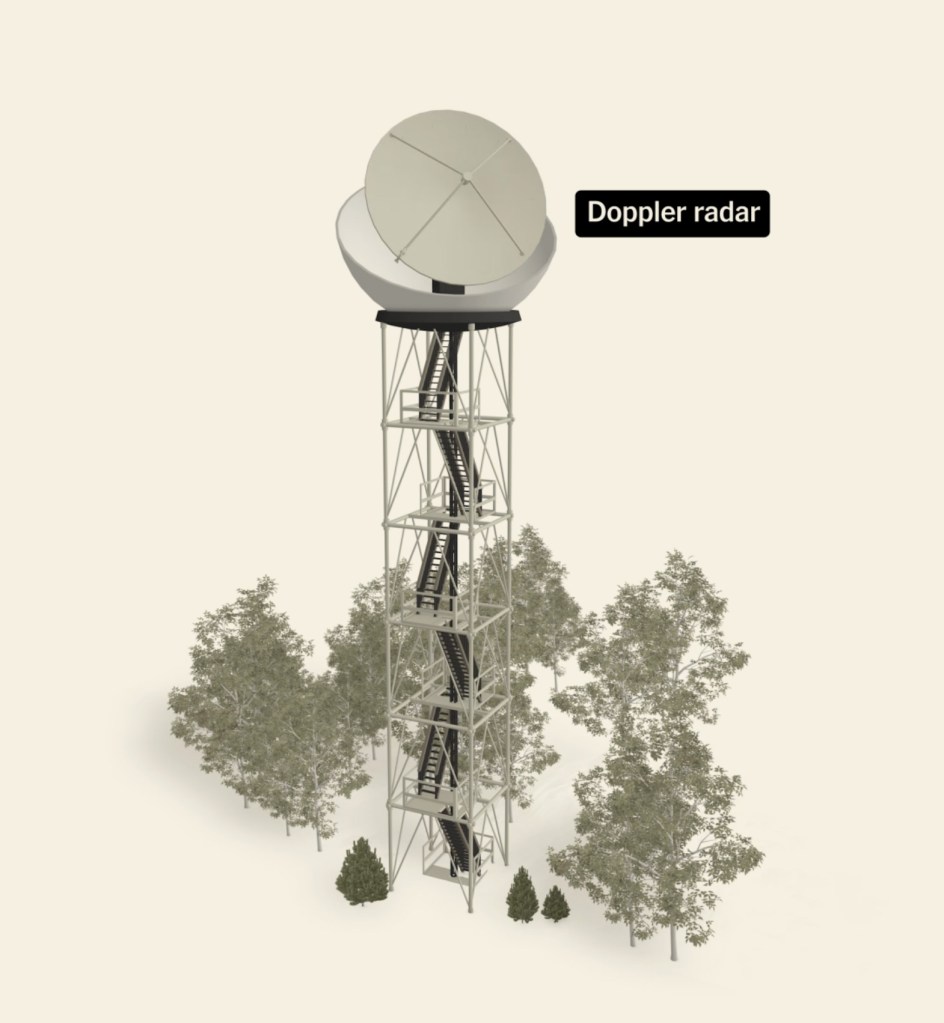 Doppler radar