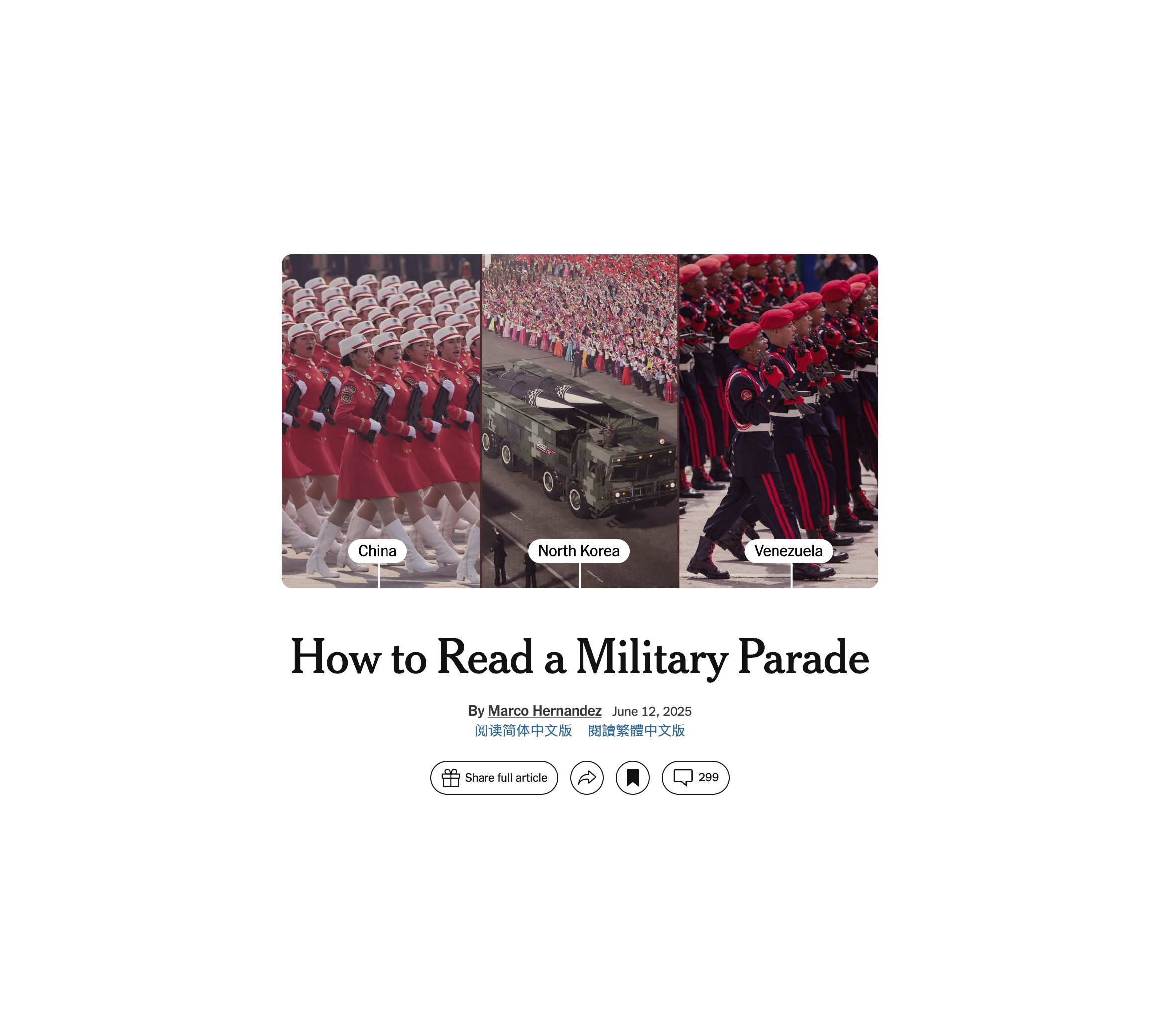 China

North Korea

Venezuela

How to Read a Military Parade

By Marco Hernandez June 12, 2025

阅读简体中文版 閱讀繁體中文版

Share full article

299