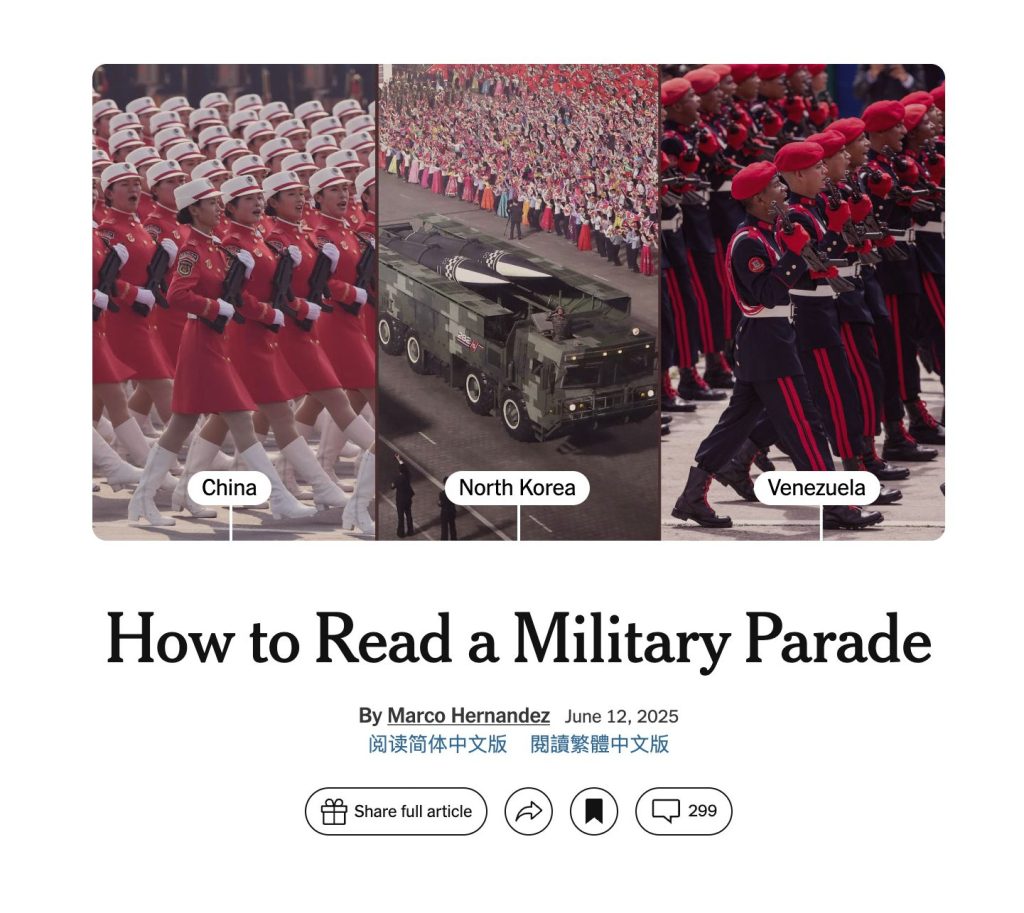 China

North Korea

Venezuela

How to Read a Military Parade

By Marco Hernandez June 12, 2025

阅读简体中文版 閱讀繁體中文版

Share full article

299