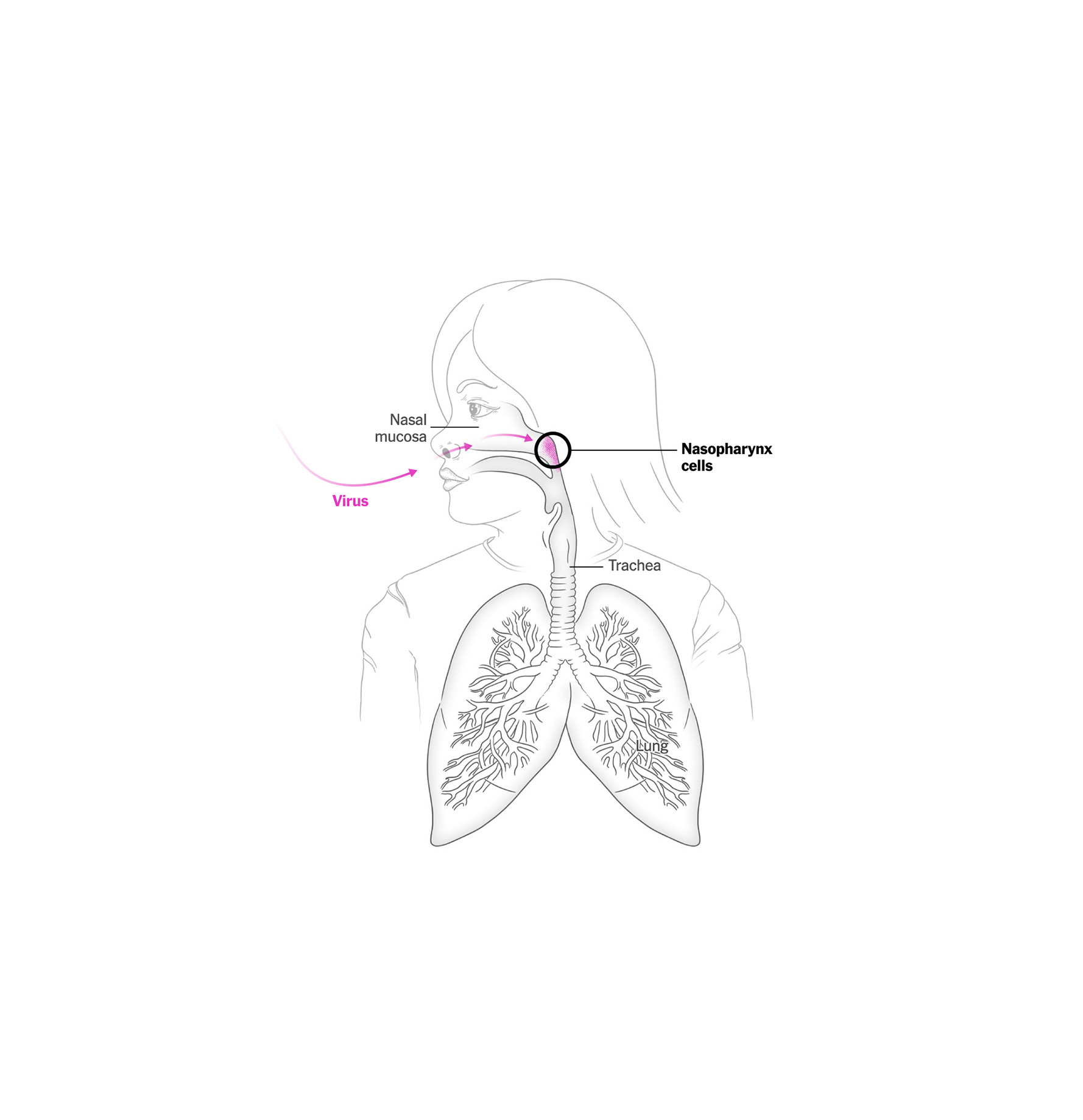 Nasal mucosa

Nasopharynx cells

Virus

Trachea

Lung