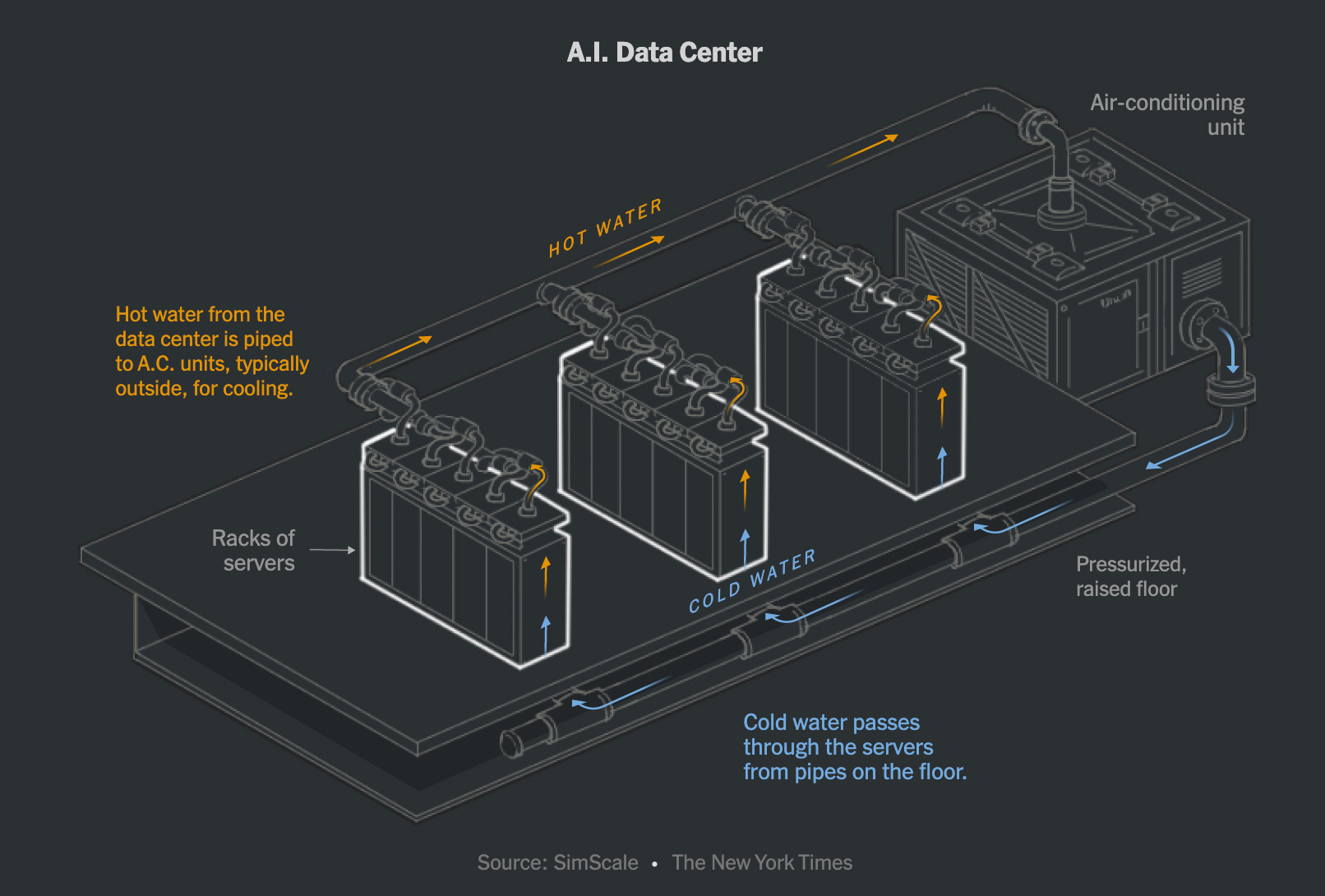 A.I. Data Center

Air-conditioning unit

HOT WATER

Hot water from the data center is piped to A.C. units, typically outside, for cooling.

Racks of servers

COLD WATER

Pressurized, raised floor

Cold water passes through the servers from pipes on the floor.

Source: SimScale • The New York Times