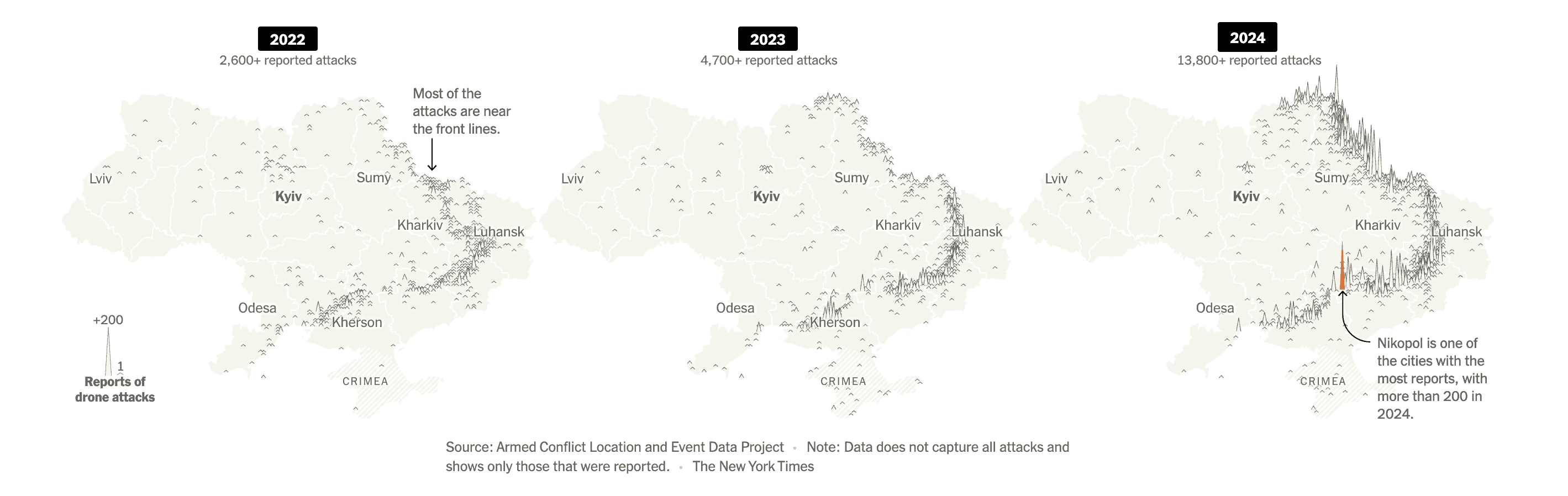 2022
2,600+ reported attacks

Most of the attacks are near the front lines.

Lviv
Kyiv
Sumy
Kharkiv
Luhansk
Odesa
Kherson
CRIMEA

+200
1
Reports of drone attacks

2023
4,700+ reported attacks

Lviv
Kyiv
Sumy
Kharkiv
Luhansk
Odesa
Kherson
CRIMEA

2024
13,800+ reported attacks

Lviv
Kyiv
Sumy
Kharkiv
Luhansk
Odesa
CRIMEA

Nikopol is one of the cities with the most reports, with more than 200 in 2024.

Source: Armed Conflict Location and Event Data Project • Note: Data does not capture all attacks and shows only those that were reported. • The New York Times