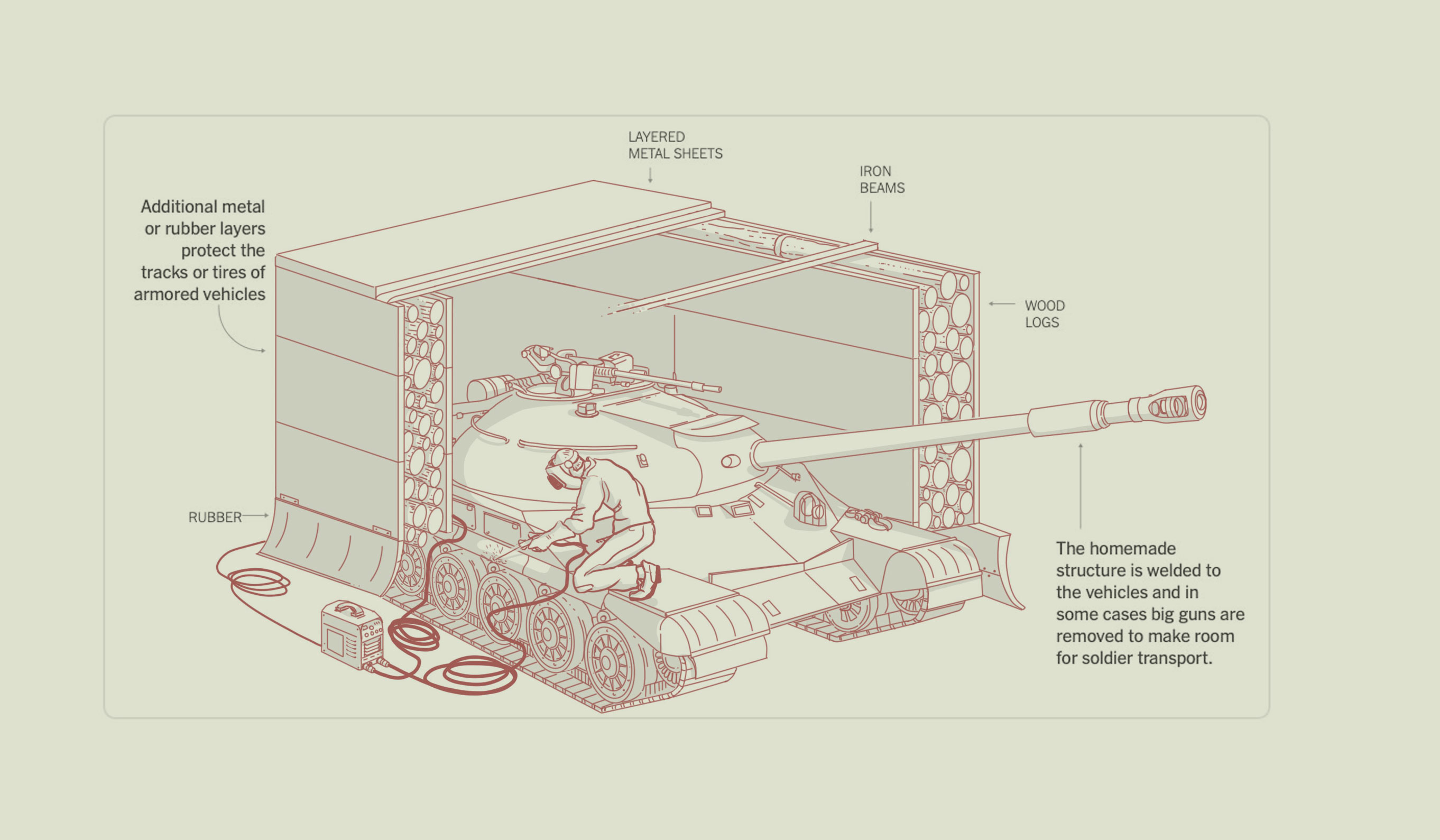 LAYERED METAL SHEETS

IRON BEAMS

Additional metal or rubber layers protect the tracks or tires of armored vehicles

WOOD LOGS

RUBBER

The homemade structure is welded to the vehicles and in some cases big guns are removed to make room for soldier transport.