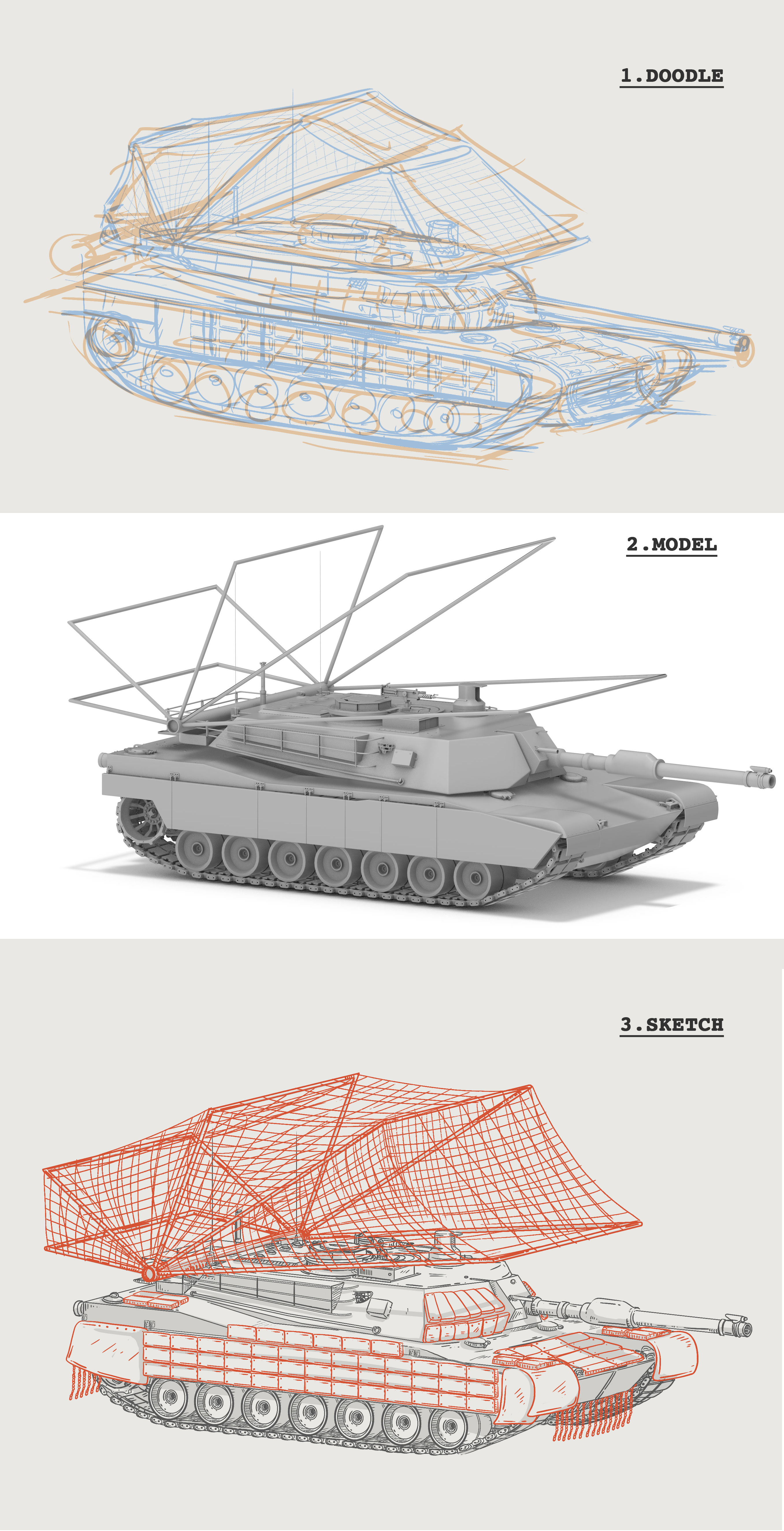 1.DOODLE

2.MODEL

3.SKETCH