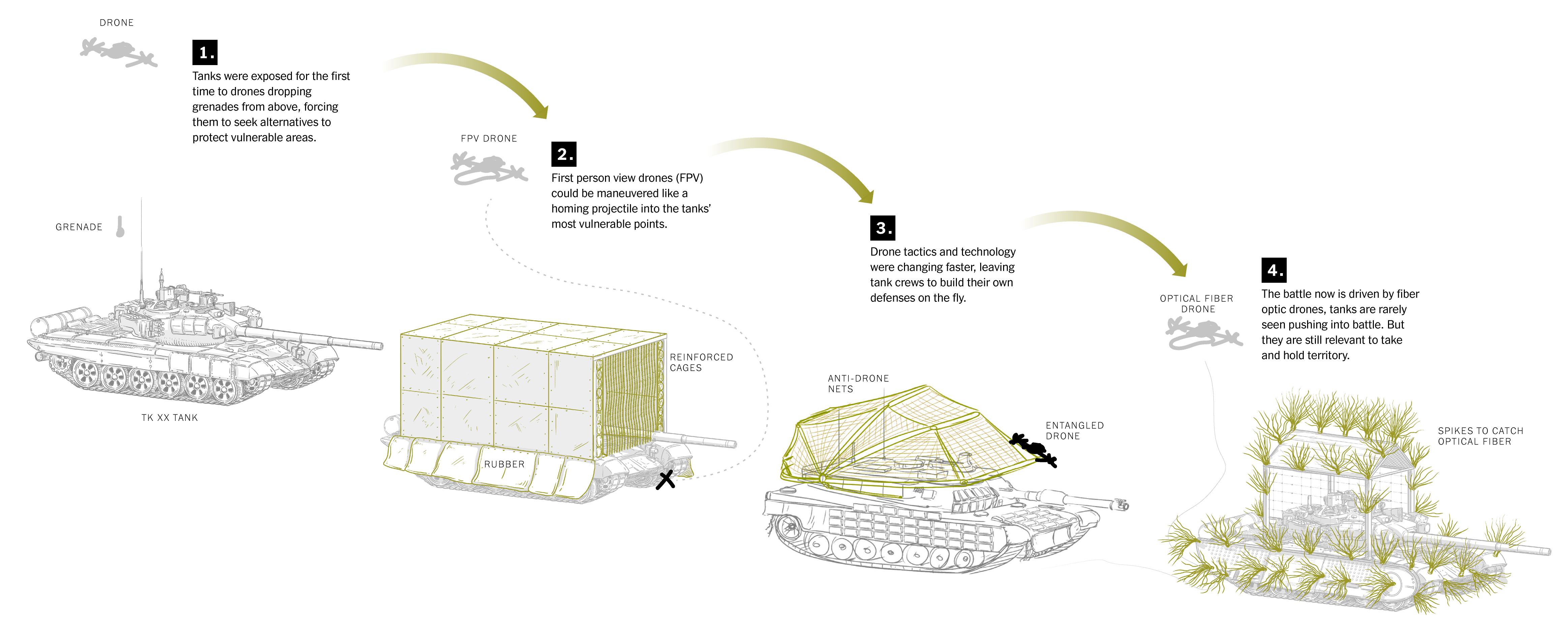 DRONE

1.

Tanks were exposed for the first time to drones dropping grenades from above, forcing them to seek alternatives to protect vulnerable areas.

GRENADE

TK XX TANK

FPV DRONE

2.

First person view drones (FPV) could be maneuvered like a homing projectile into the tanks' most vulnerable points.

REINFORCED CAGES

RUBBER

3.

Drone tactics and technology were changing faster, leaving tank crews to build their own defenses on the fly.

ANTI-DRONE NETS

ENTANGLED DRONE

OPTICAL FIBER DRONE

4.

The battle now is driven by fiber optic drones, tanks are rarely seen pushing into battle. But they are still relevant to take and hold territory.

SPIKES TO CATCH OPTICAL FIBER