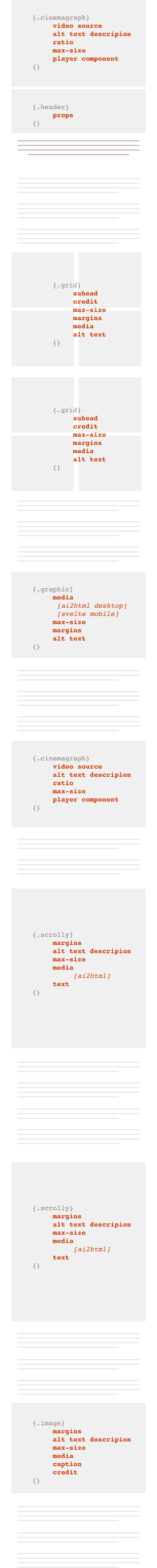 {.cinemagraph}
video source
alt text descripion
ratio
max-size
player component
{}

{.header}
props
{}

{.grid}
suhead
credit
max-size
margins
media
alt text
{}

{.grid}
suhead
credit
max-size
margins
media
alt text
{}

{.graphic}
media
[ai2html desktop]
[svelte mobile]
max-size
margins
alt text
{}

{.cinemagraph}
video source
alt text descripion
ratio
max-size
player component
{}

{.scrolly}
margins
alt text descripion
max-size
media
[ai2html]
text
{}

{.scrolly}
margins
alt text descripion
max-size
media
[ai2html]
text
{}

{.image}
margins
alt text descripion
max-size
media
caption
credit
{}