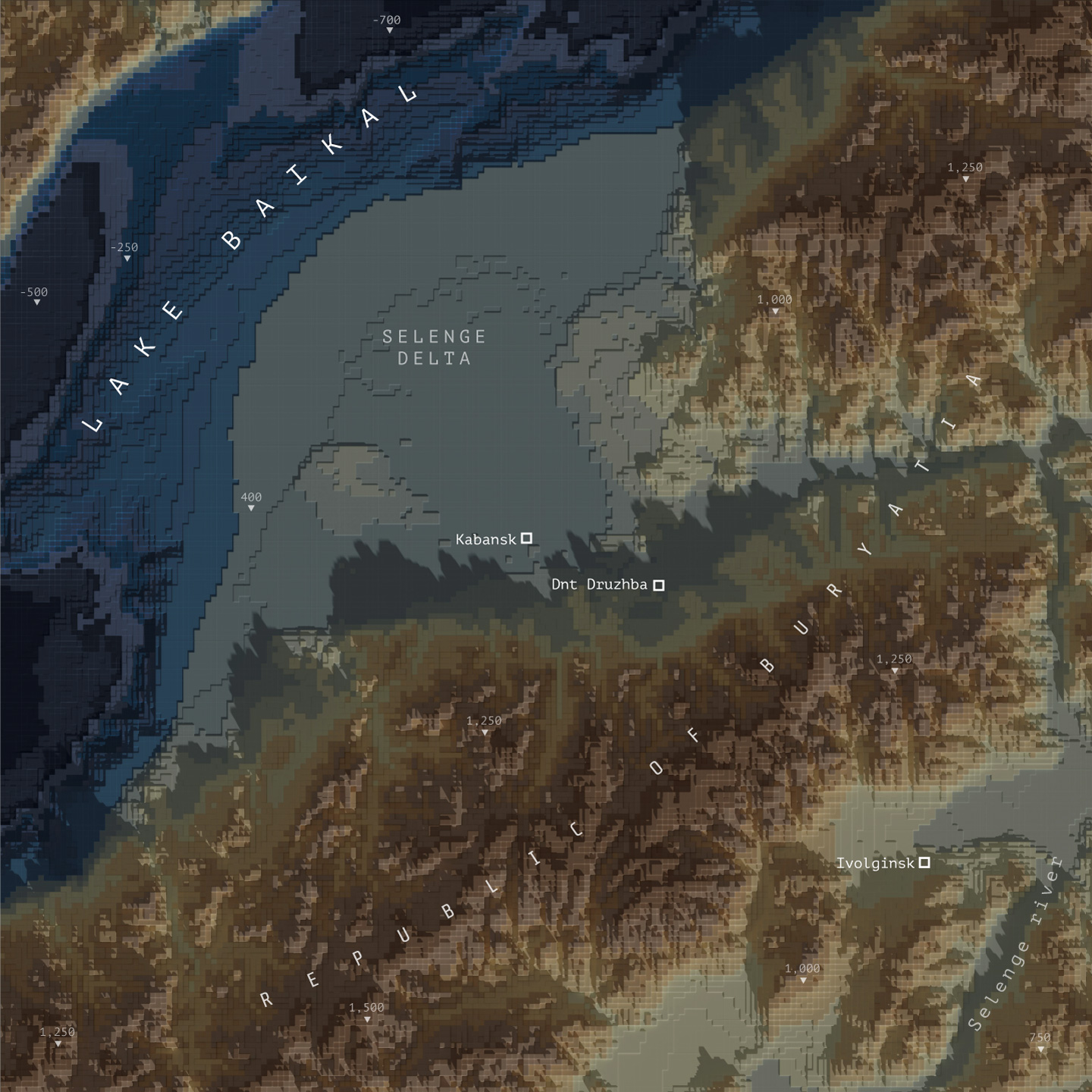 -700

LAKE BAIKAL

1,250

-250

-500

1,000

SELENGE DELTA

400

Kabansk

Dnt Druzhba

REPUBLIC OF BURYATIA

1,250

1,250

Ivolginsk

Selenge river

1,000

1,500

1,250

750