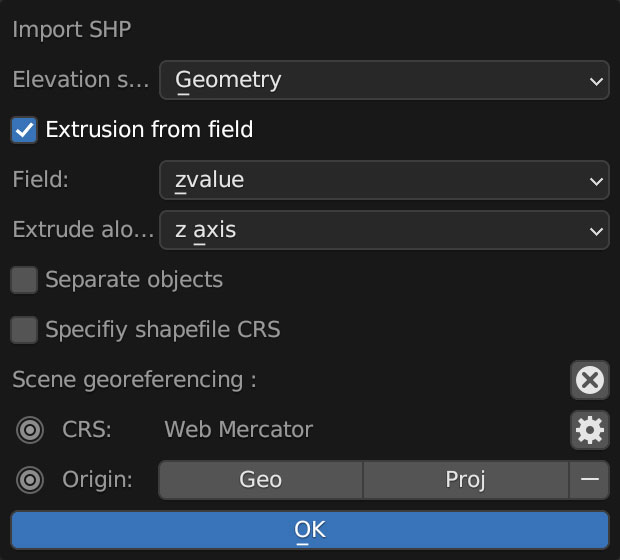 Import SHP

Elevation s... Geometry

Extrusion from field

Field: zvalue

Extrude alo... z axis

Separate objects

Specifiy shapefile CRS

Scene georeferencing :

CRS: Web Mercator

Origin: Geo Proj —

OK