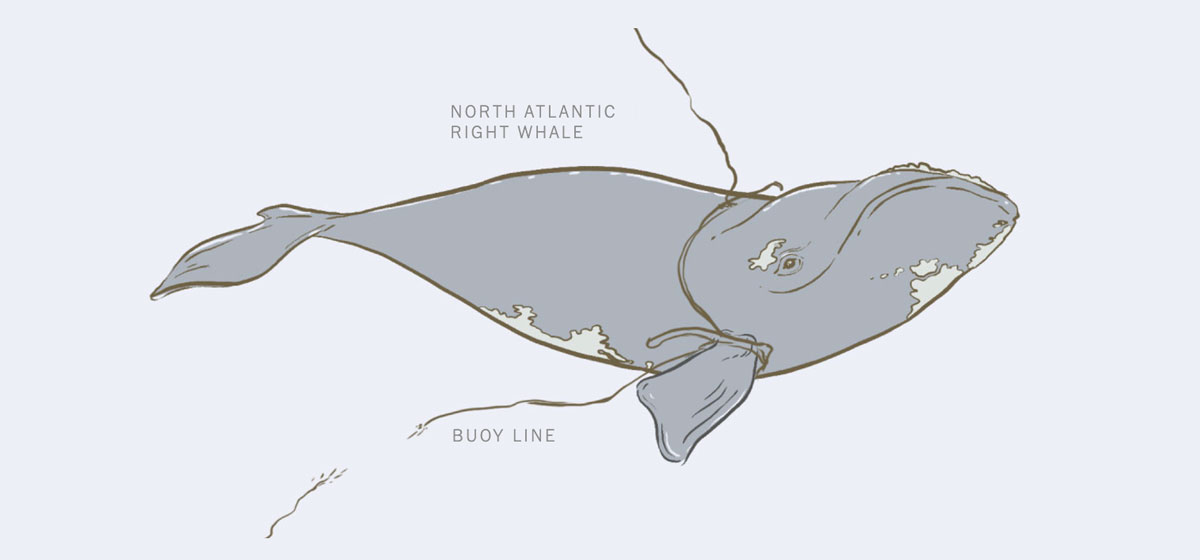 NORTH ATLANTIC
RIGHT WHALE

BUOY LINE