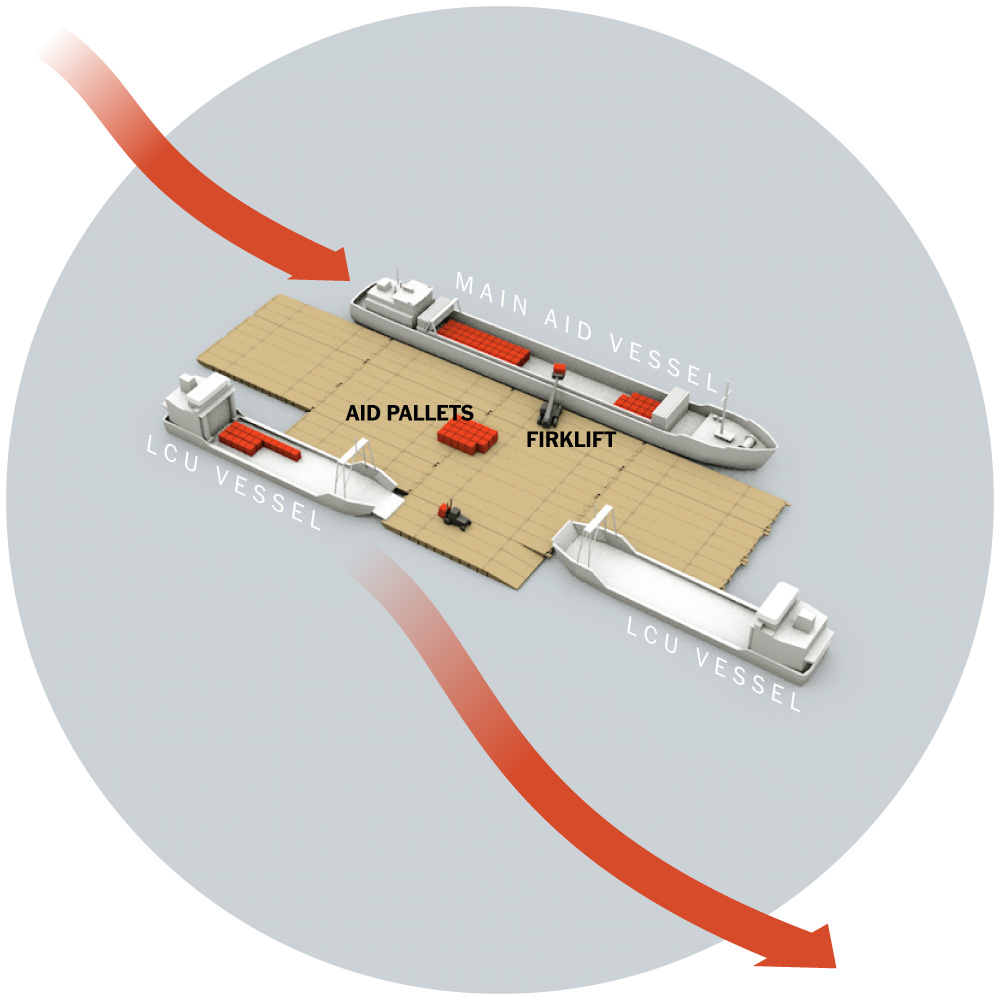 MAIN AID VESSEL

AID PALLETS

FIRKLIFT

LCU VESSEL

LCU VESSEL