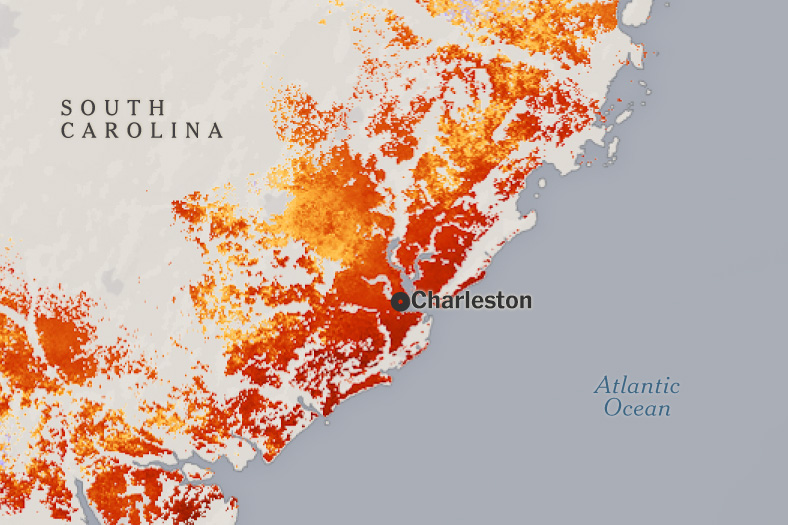 SOUTH CAROLINA

Charleston

Atlantic Ocean