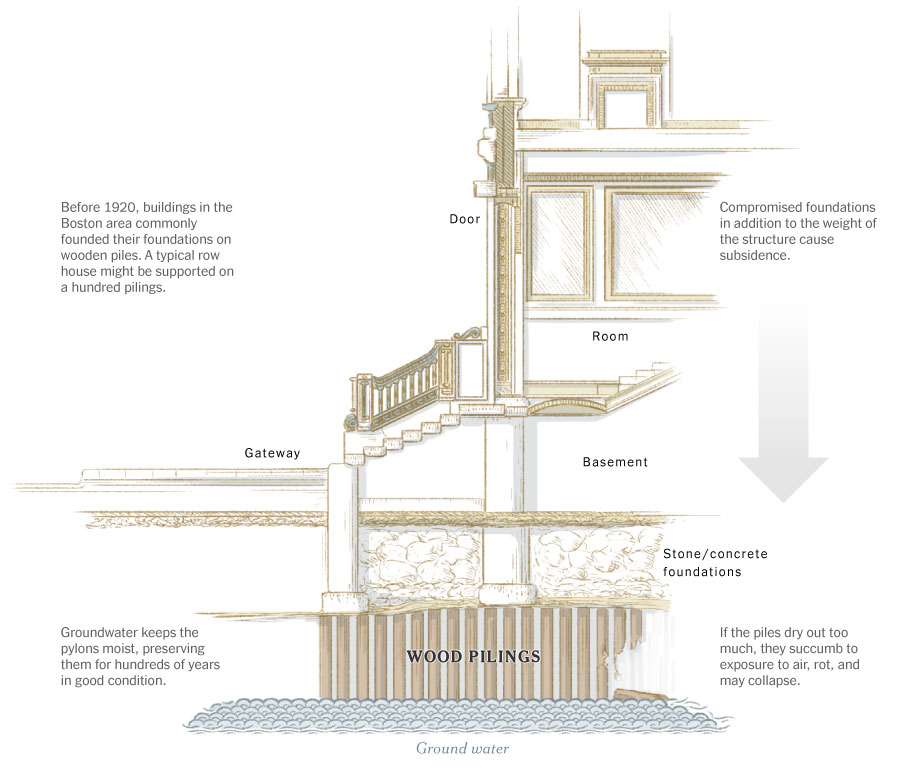 Before 1920, buildings in the Boston area commonly founded their foundations on wooden piles. A typical row house might be supported on a hundred pilings.

Door

Compromised foundations in addition to the weight of the structure cause subsidence.

Room

Gateway

Basement

Stone/concrete foundations

Groundwater keeps the pylons moist, preserving them for hundreds of years in good condition.

WOOD PILINGS

If the piles dry out too much, they succumb to exposure to air, rot, and may collapse.

Ground water