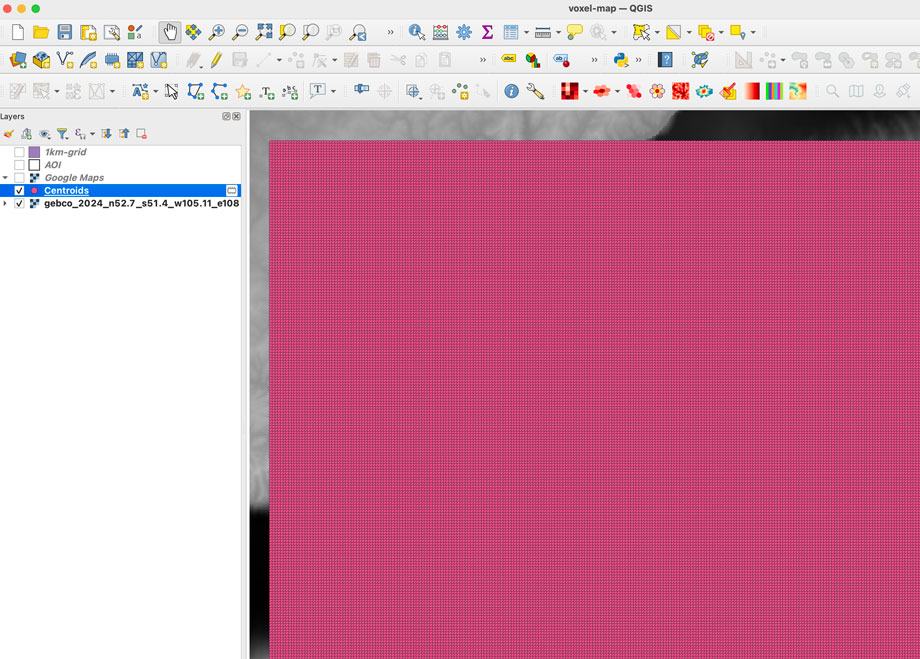 voxel-map — QGIS

Layers

1km-grid
AOI
Google Maps
Centroids
gebco_2024_n52.7_s51.4_w105.11_e108