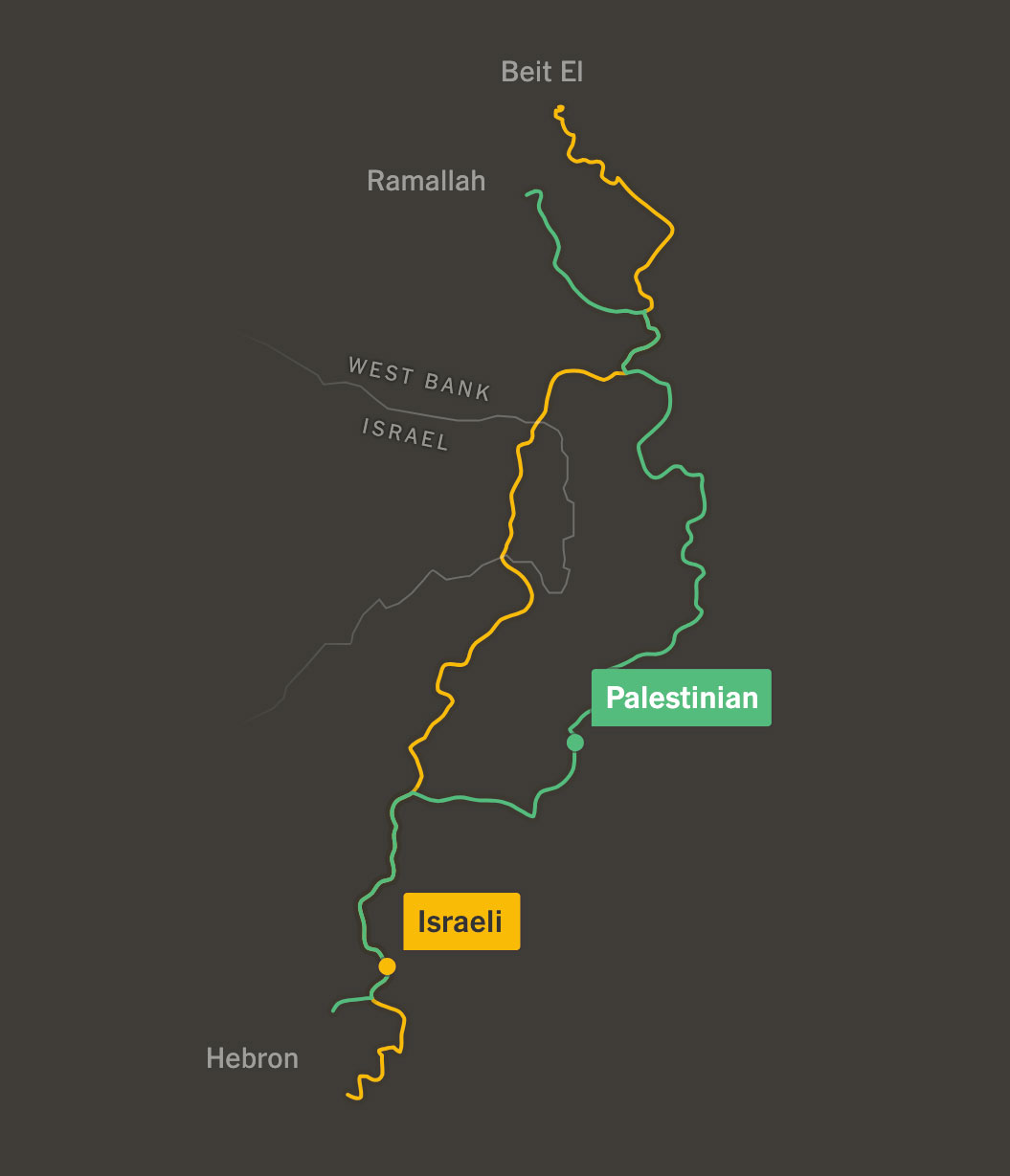 Beit El

Ramallah

WEST BANK

ISRAEL

Palestinian

Israeli

Hebron