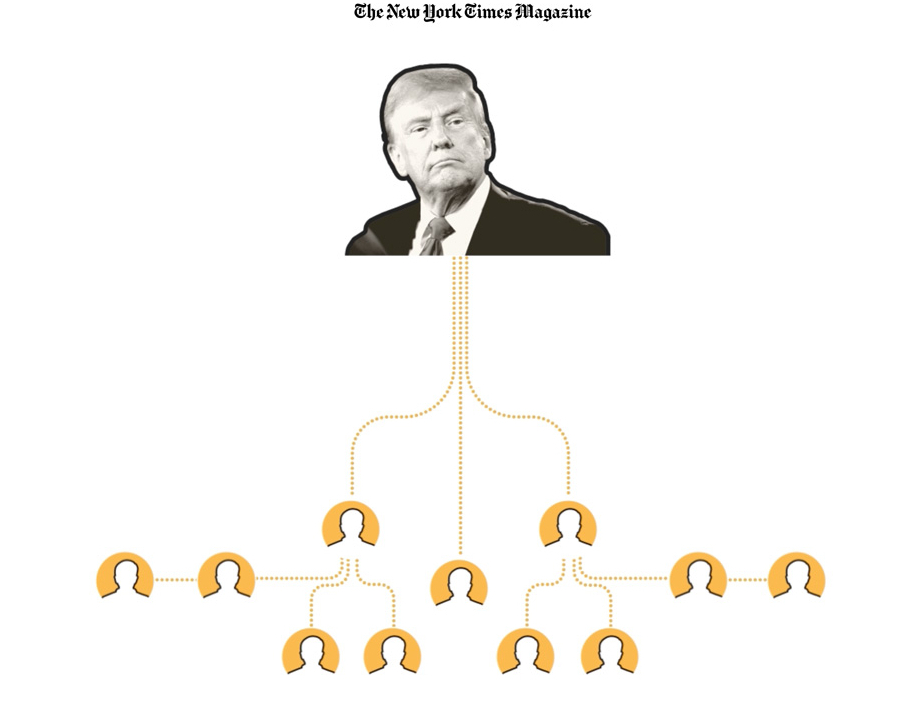 The New York Times Magazine