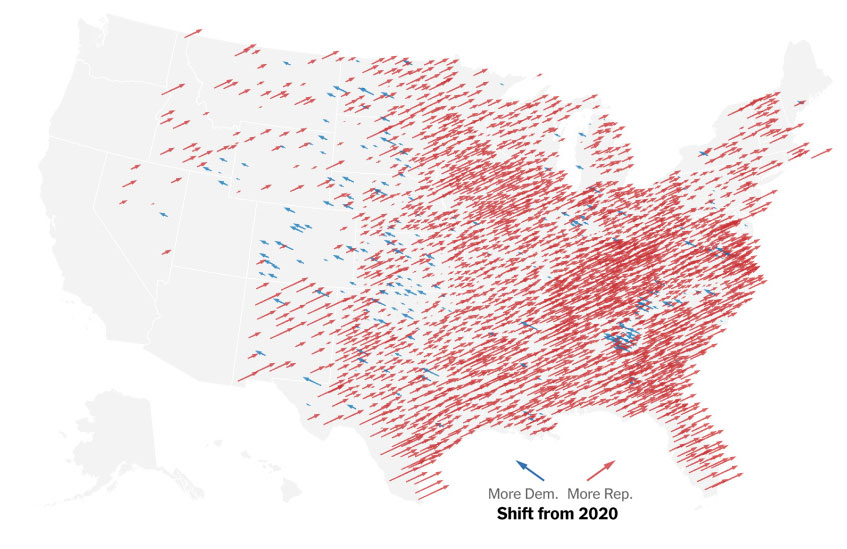 More Dem. More Rep.
Shift from 2020