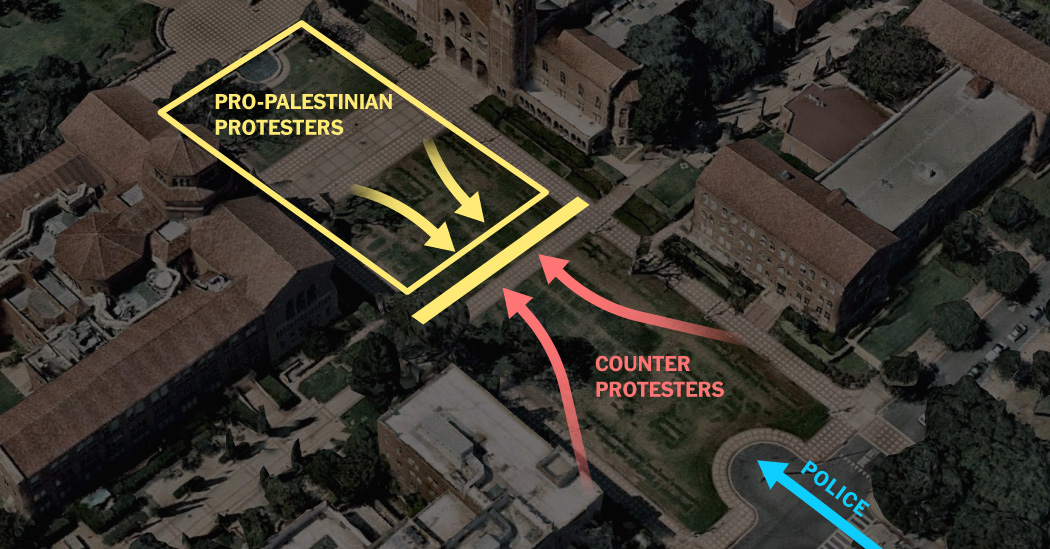 PRO-PALESTINIAN PROTESTERS

COUNTER PROTESTERS

POLICE