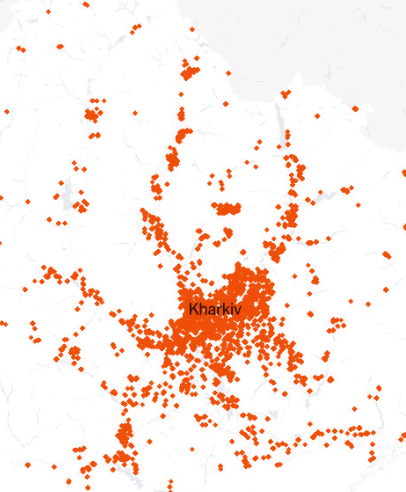 Kharkiv