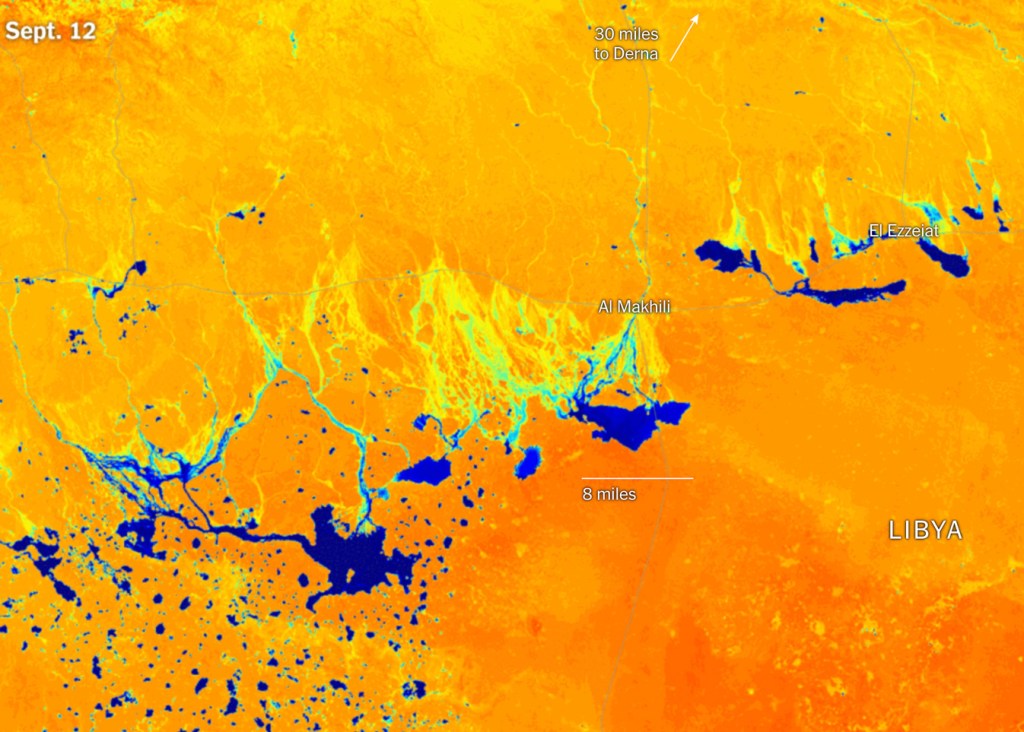 Sept. 12

30 miles to Derna

El Ezzeiat

Al Makhili

8 miles

LIBYA