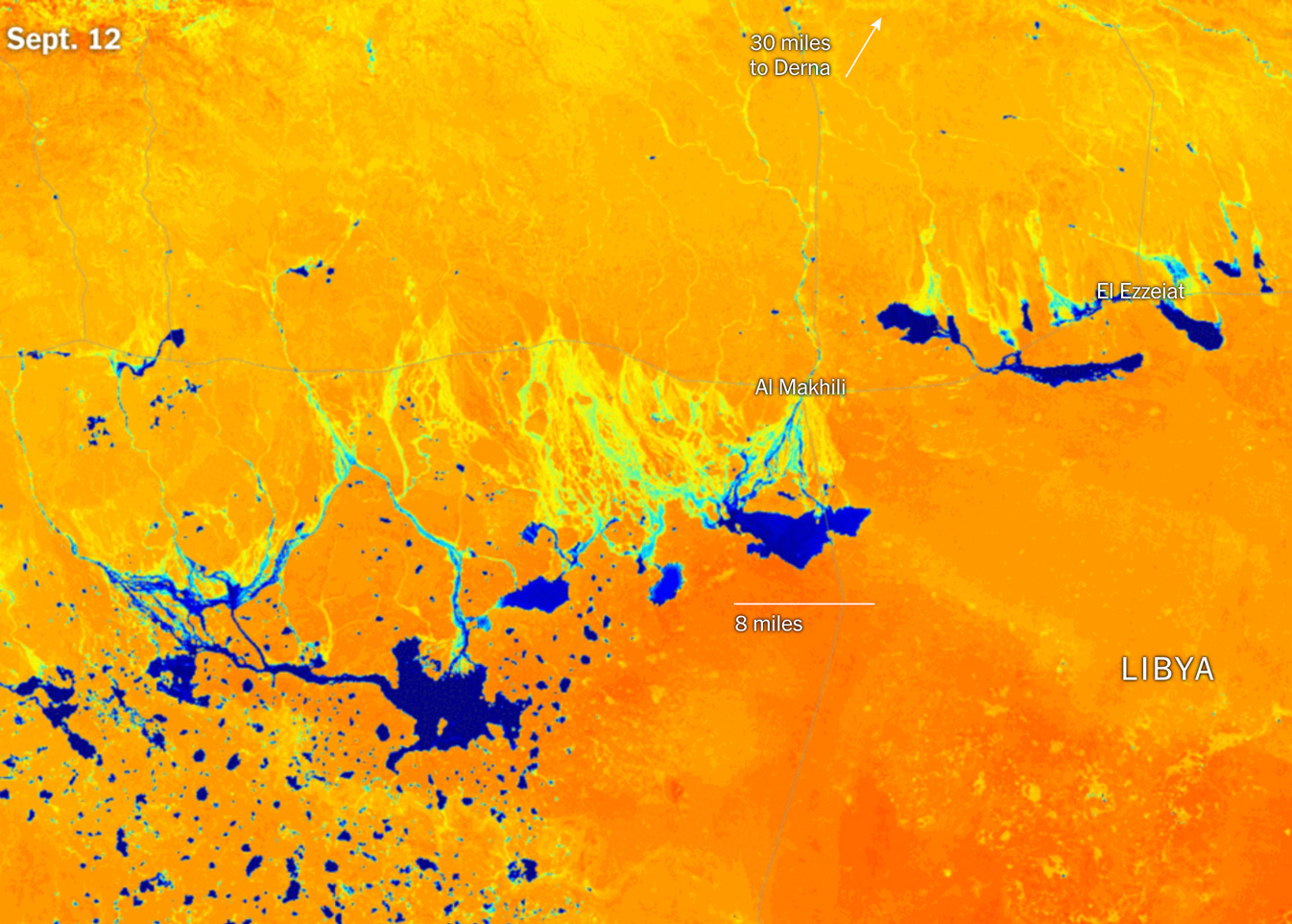 Sept. 12

30 miles
to Derna

El Ezzeiat

Al Makhili

8 miles

LIBYA