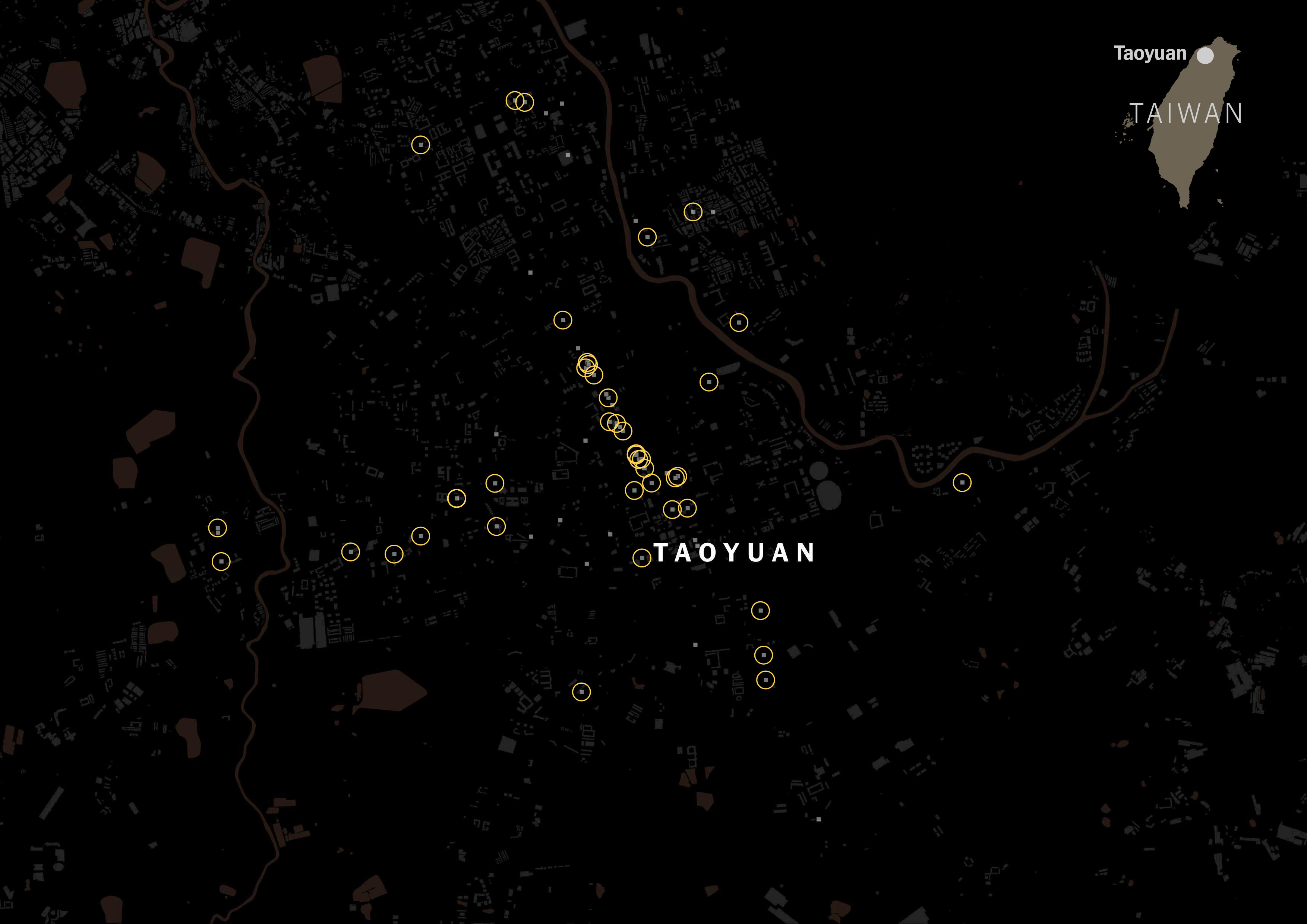 Taoyuan

TAIWAN

TAOYUAN