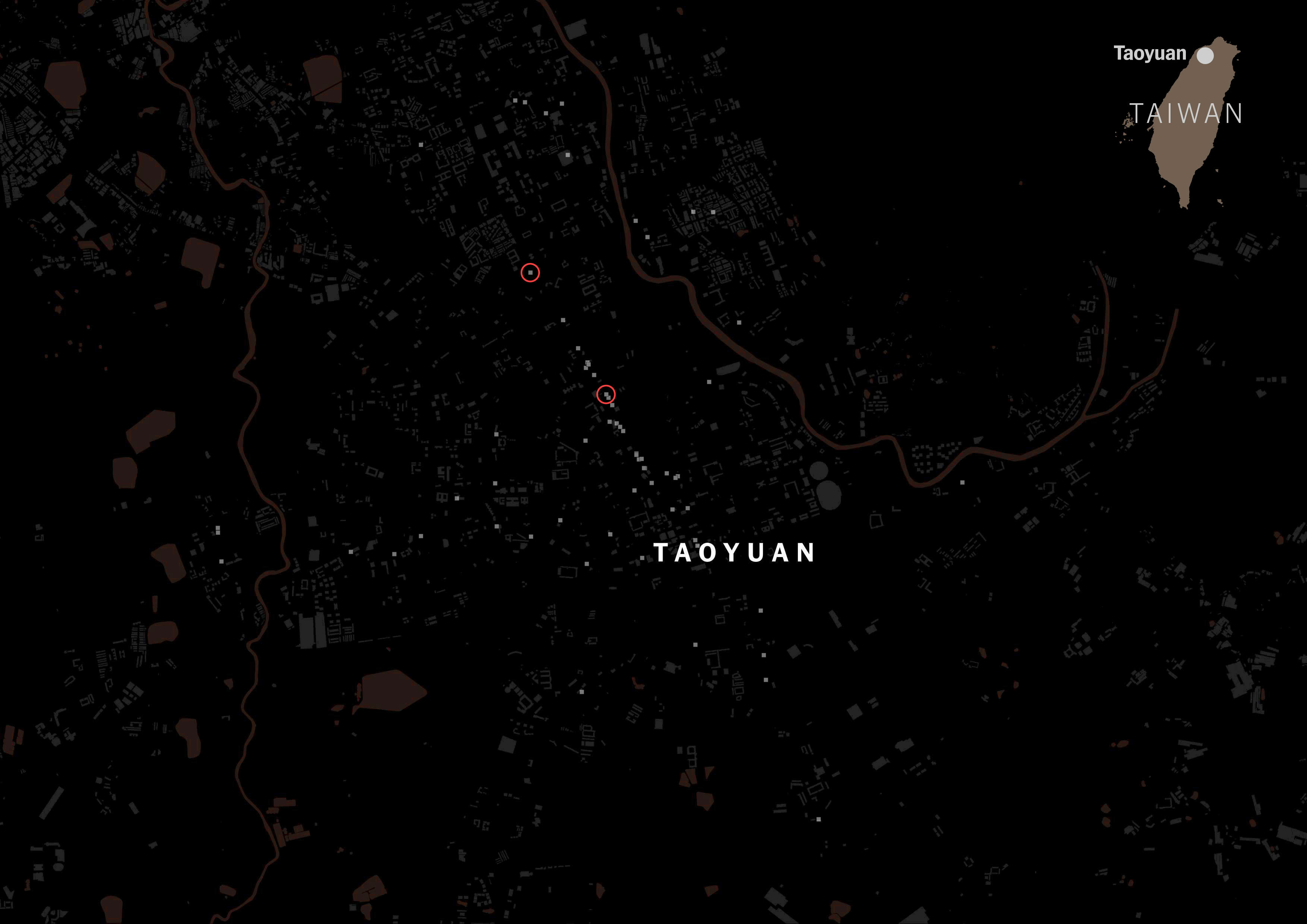 Taoyuan

TAIWAN

TAOYUAN