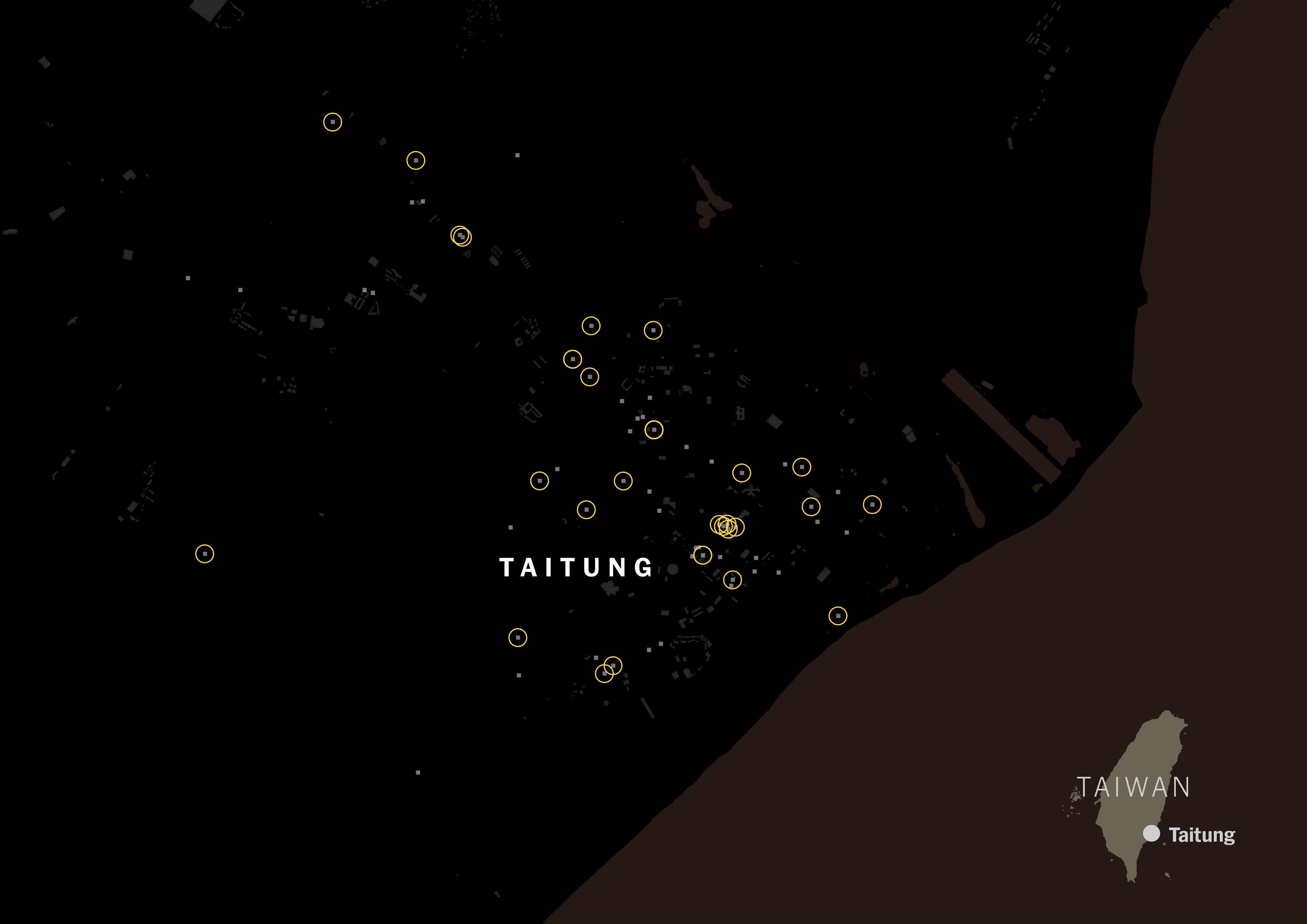 TAITUNG

TAIWAN

Taitung