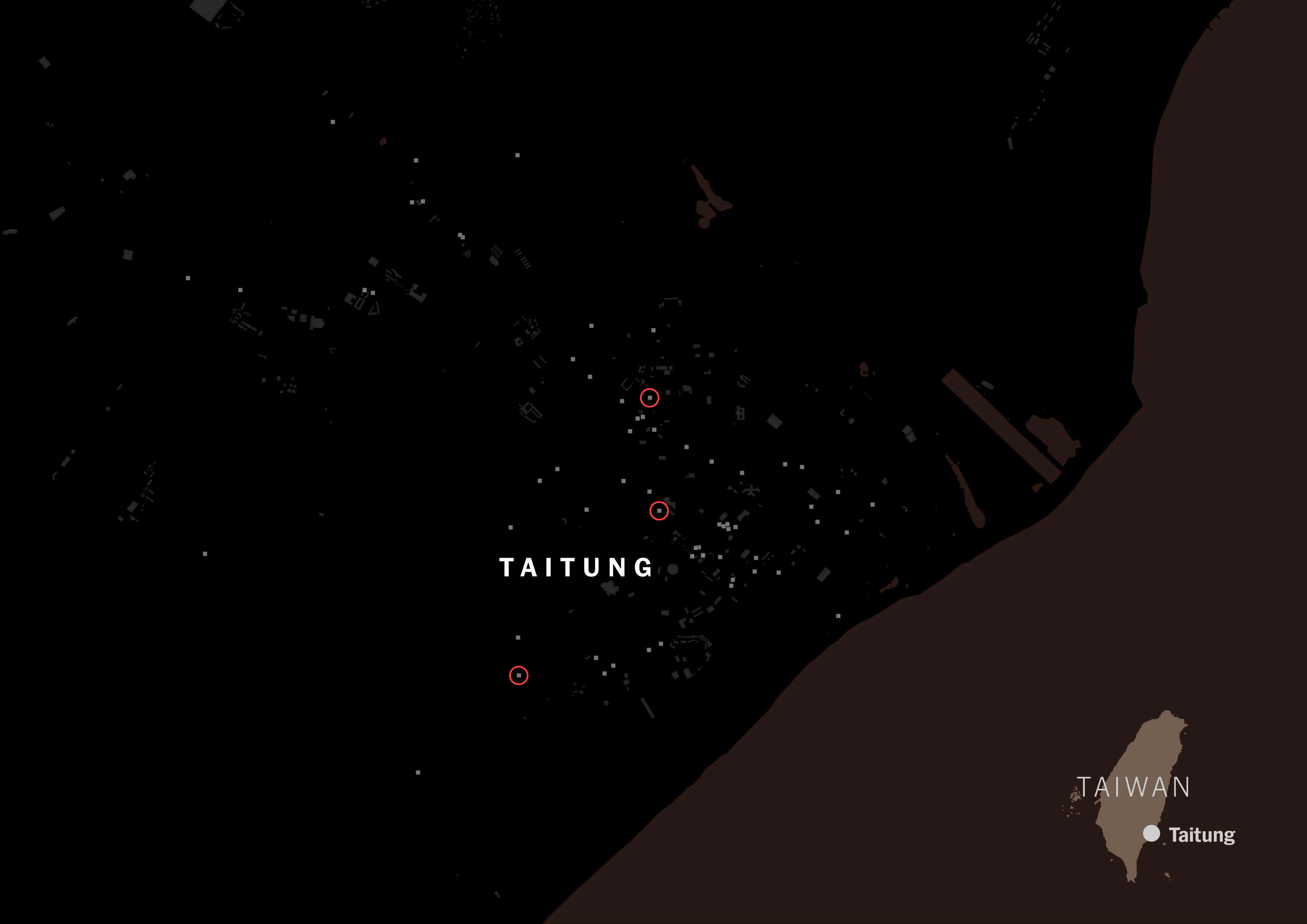 TAITUNG

TAIWAN

Taitung