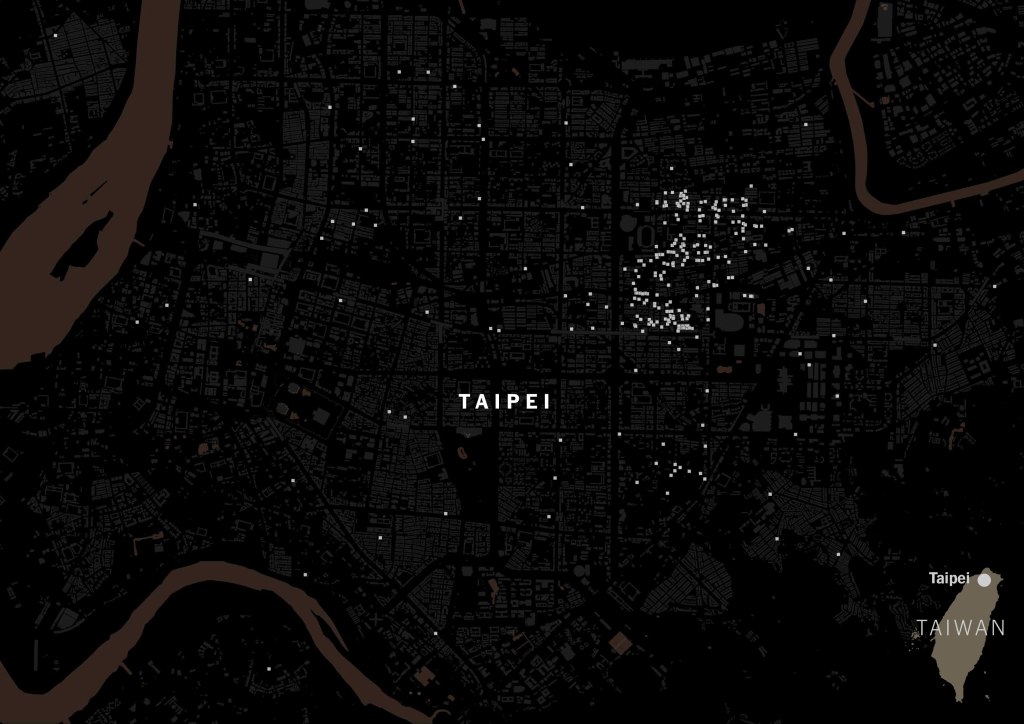 TAIPEI

Taipei

TAIWAN