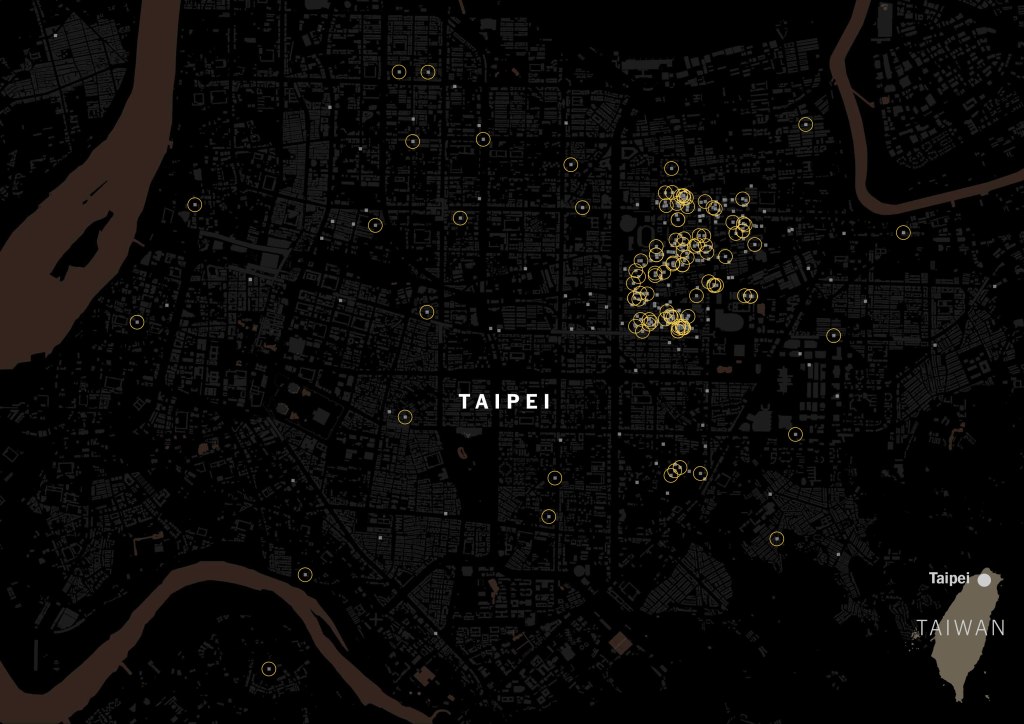 TAIPEI

Taipei

TAIWAN