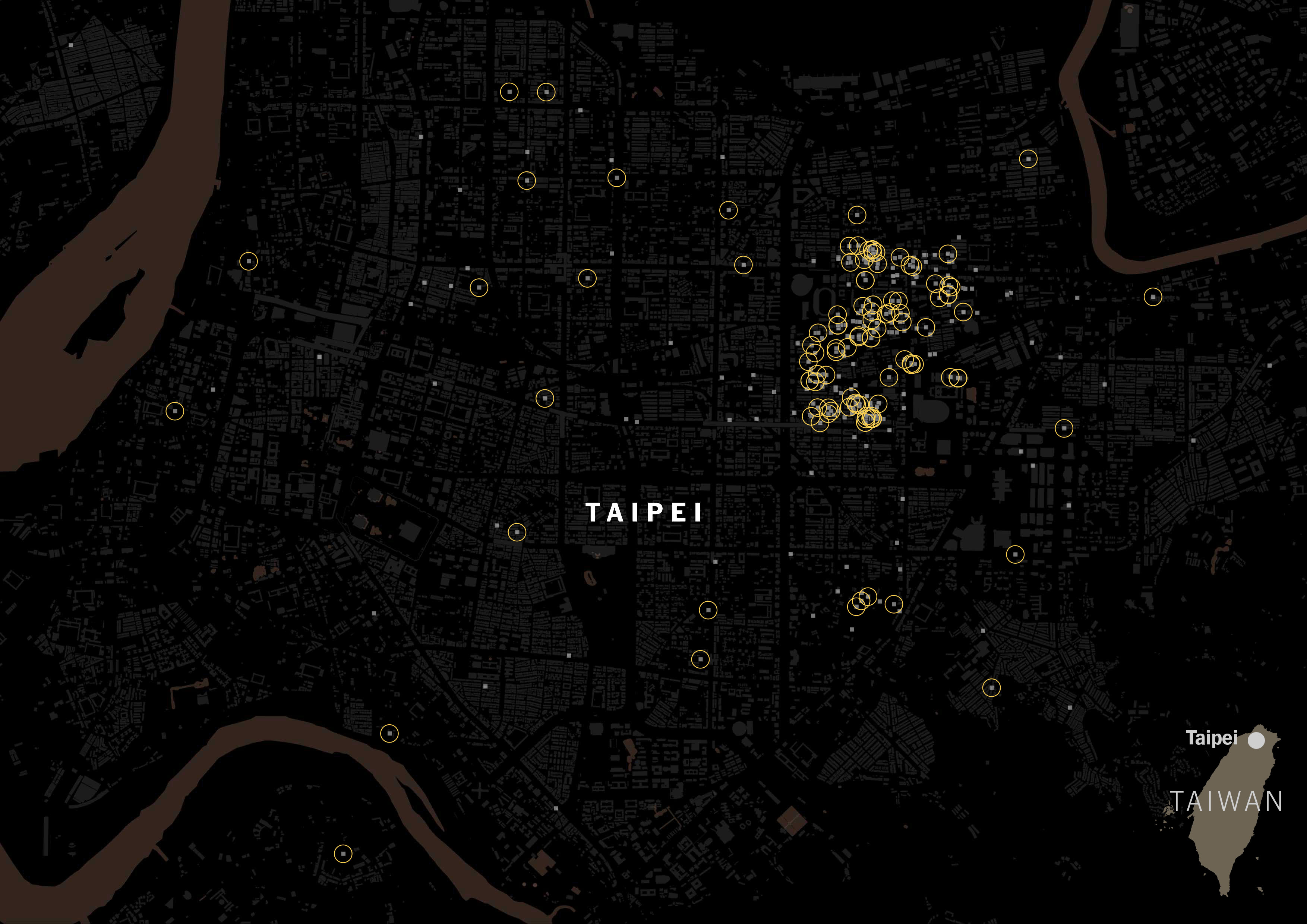 TAIPEI

Taipei

TAIWAN