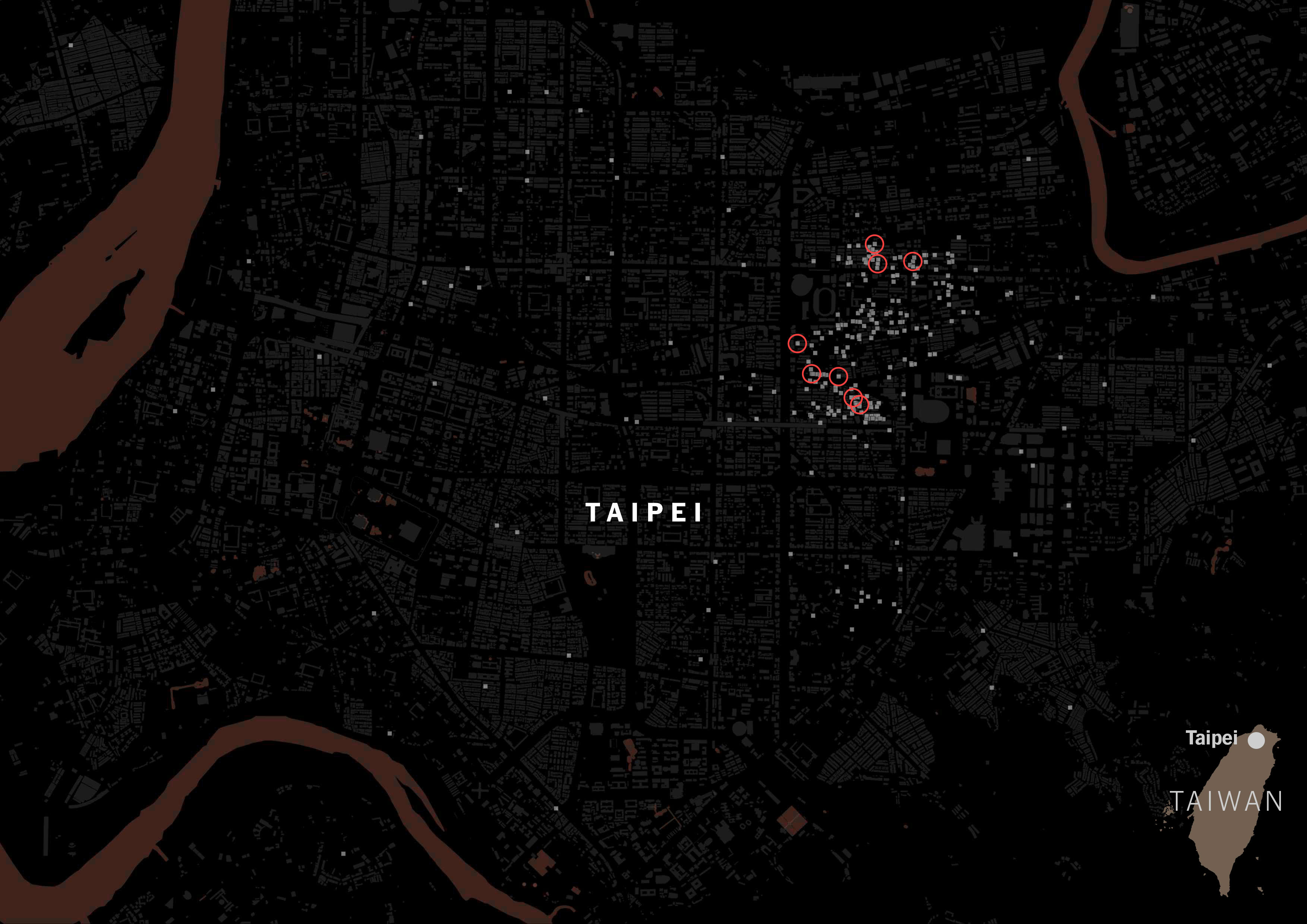 TAIPEI

Taipei

TAIWAN