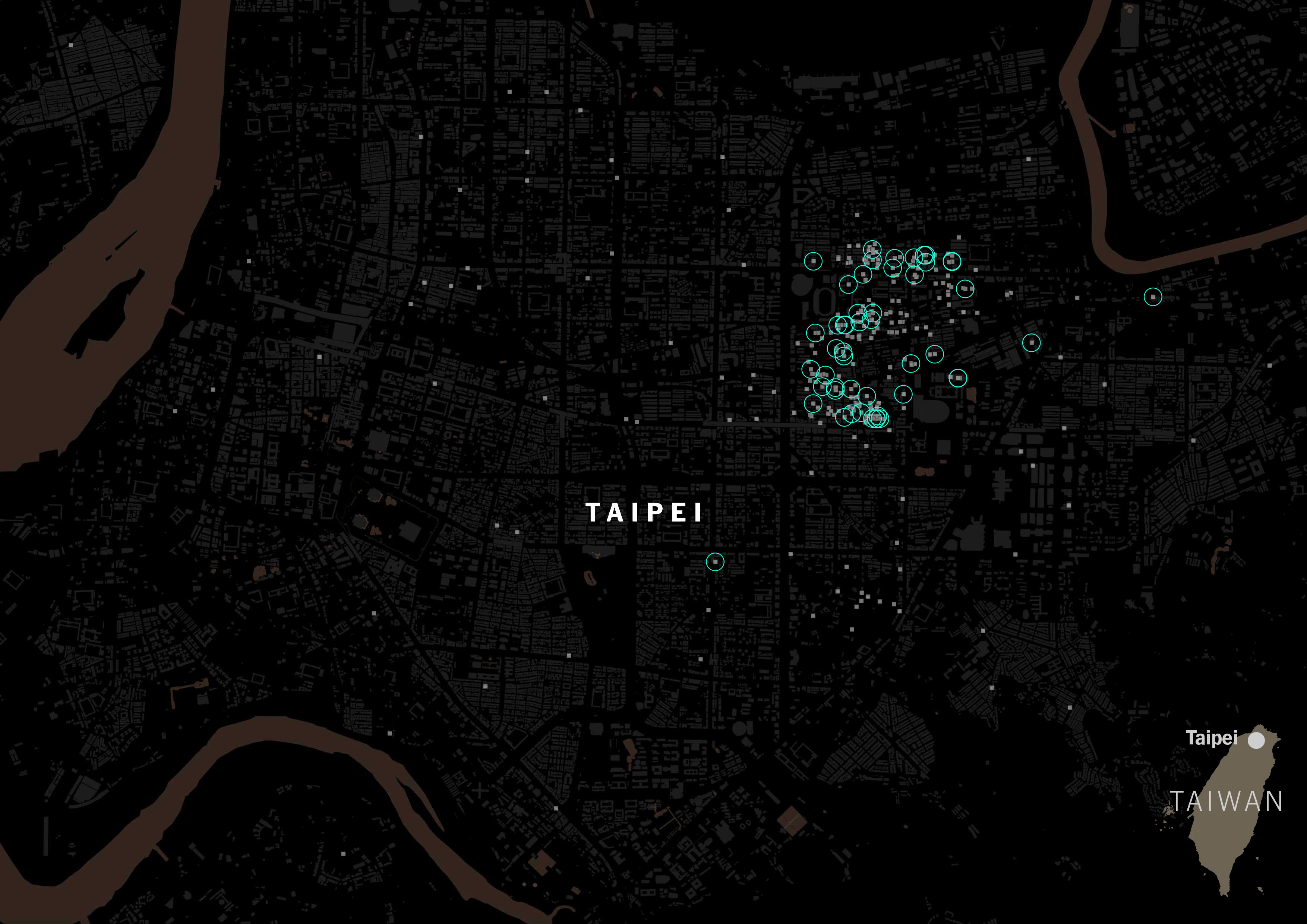 TAIPEI

Taipei

TAIWAN