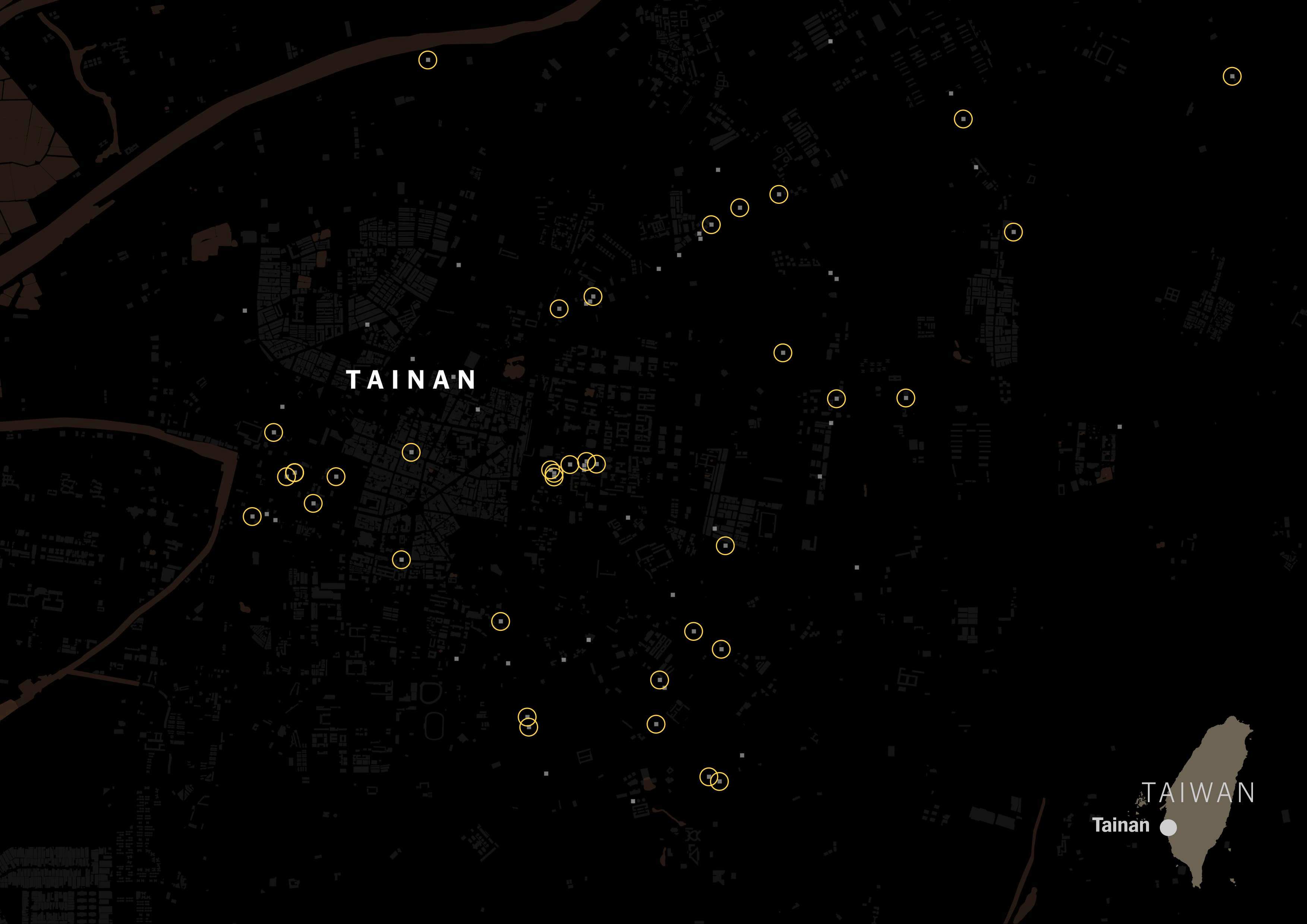 TAINAN

TAIWAN

Tainan