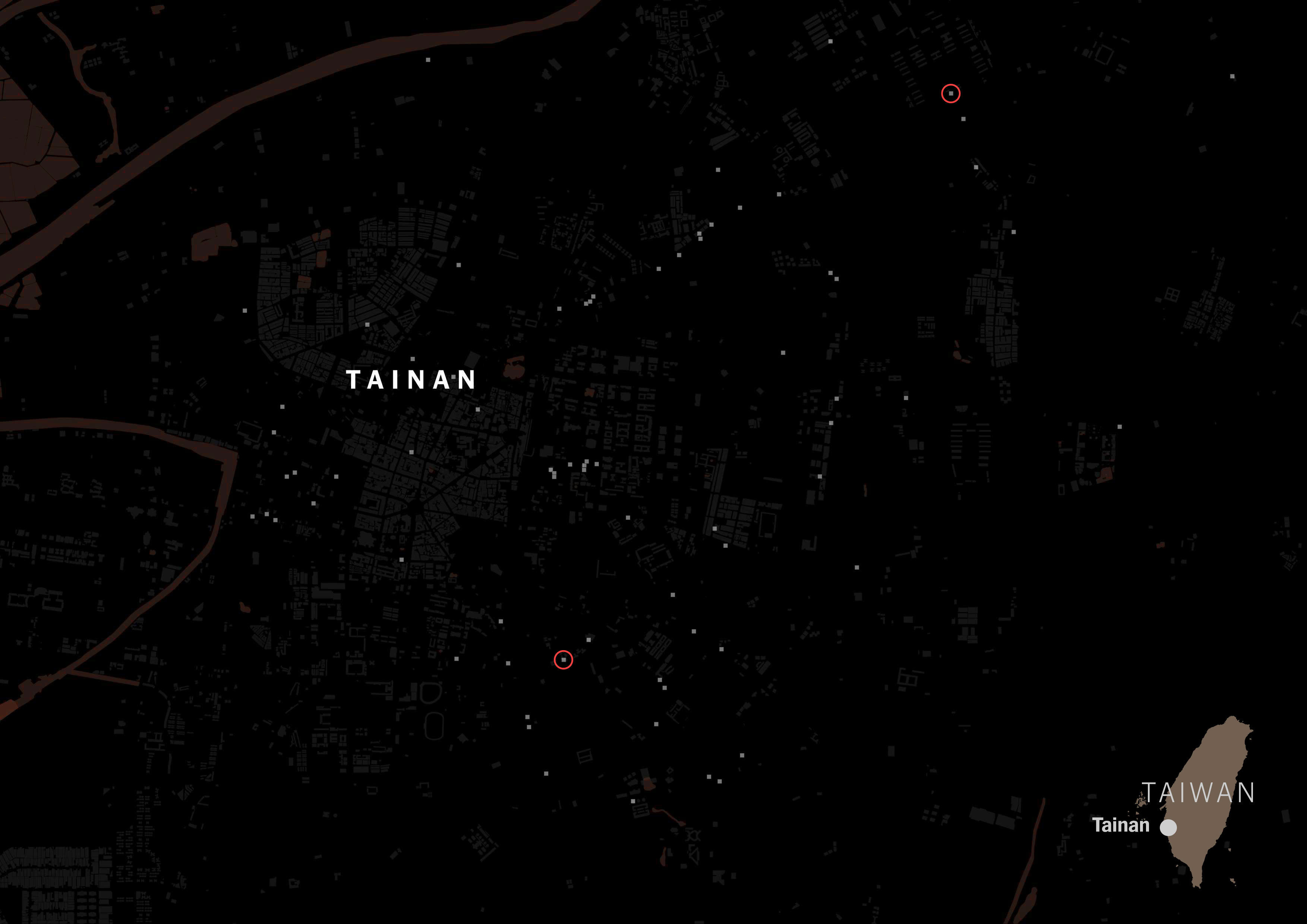 TAINAN

TAIWAN

Tainan